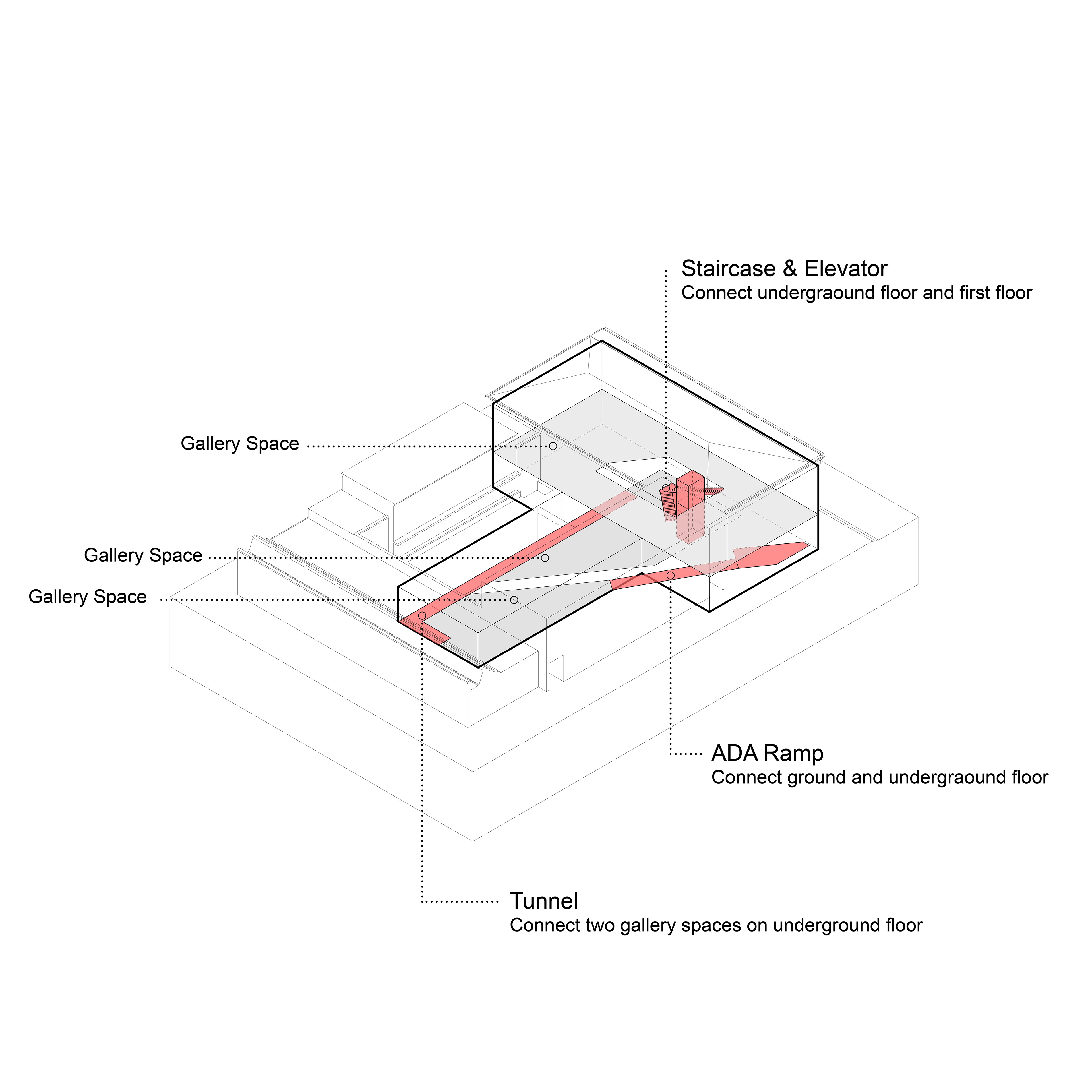 Staircase & Elevator
Connect undergraound floor and first floor

Gallery Space

Gallery Space

Gallery Space

ADA Ramp
Connect ground and undergraound floor

Tunnel
Connect two gallery spaces on underground floor