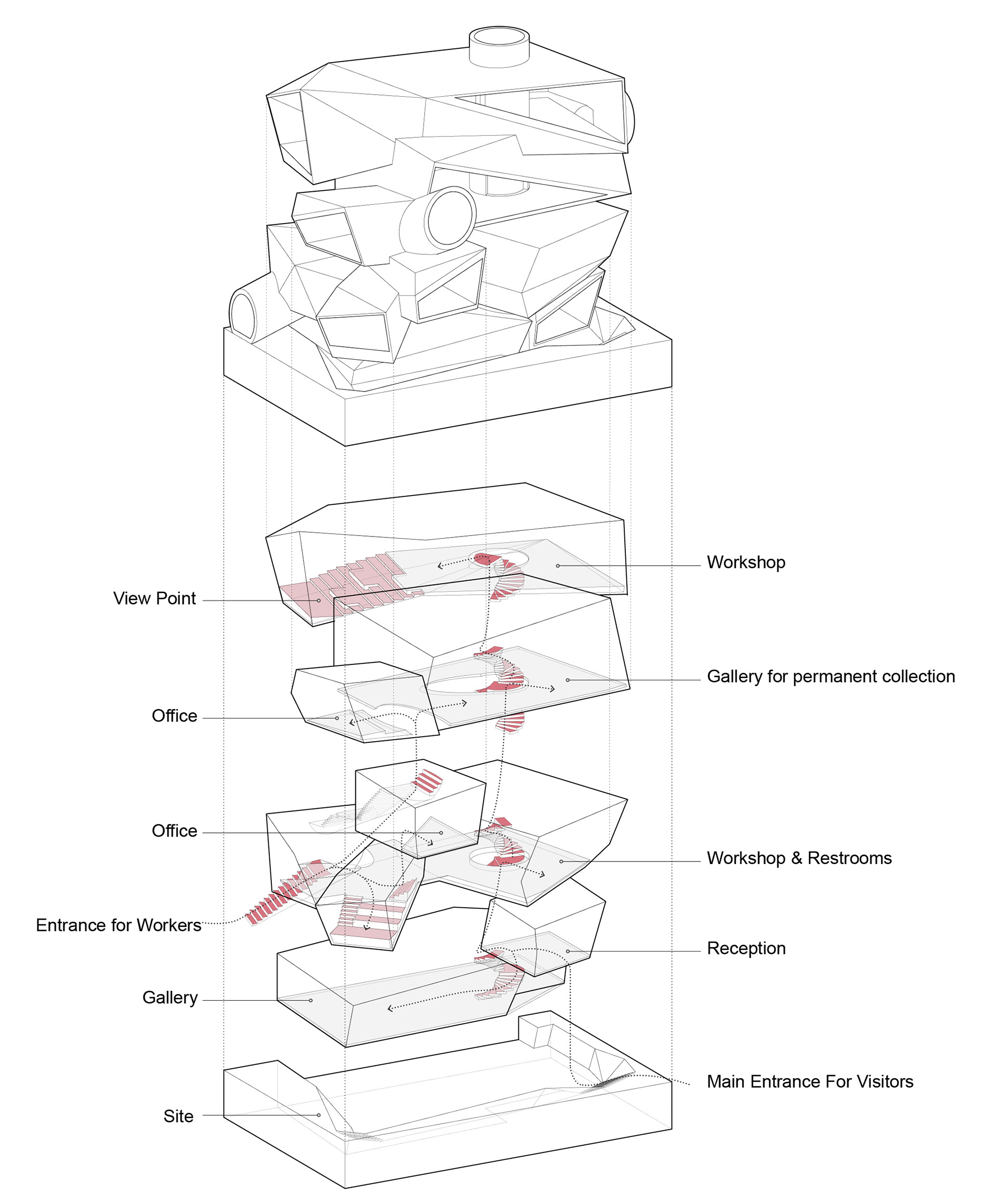 Workshop

View Point

Gallery for permanent collection

Office

Office

Workshop & Restrooms

Entrance for Workers

Reception

Gallery

Main Entrance For Visitors

Site