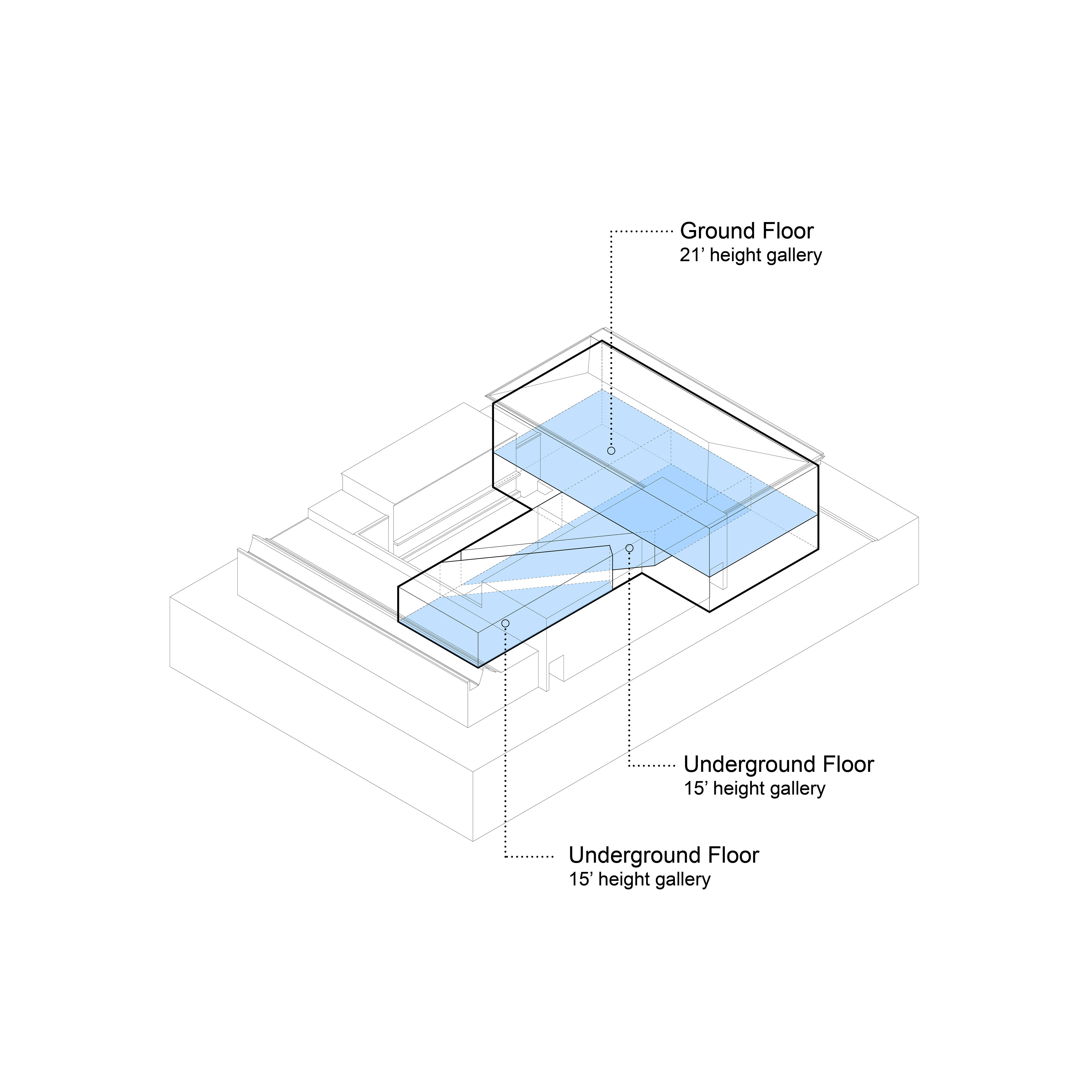 Ground Floor
21’ height gallery

Underground Floor
15’ height gallery

Underground Floor
15’ height gallery