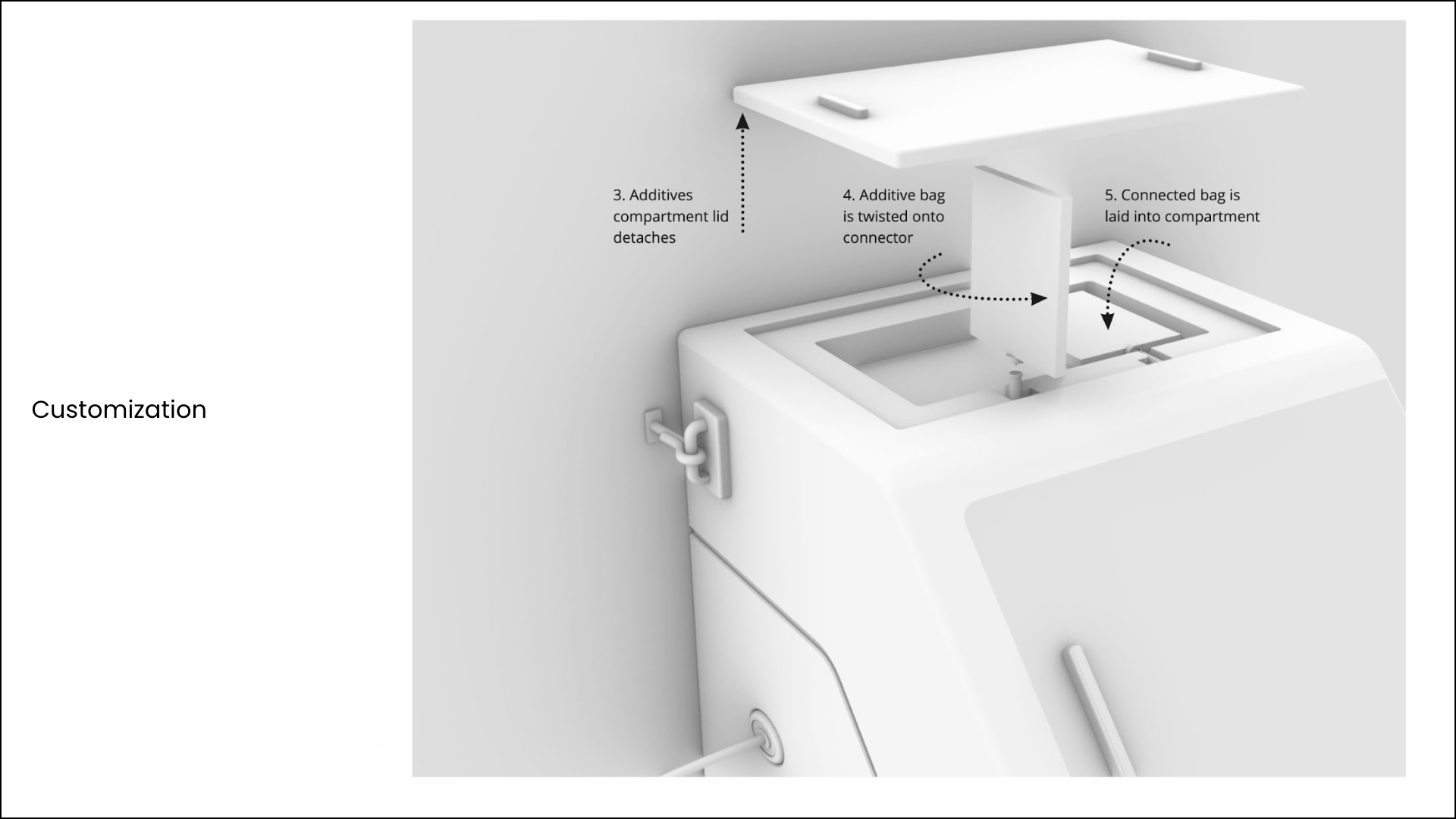 Customization

3. Additives compartment lid detaches

4. Additive bag is twisted onto connector

5. Connected bag is laid into compartment