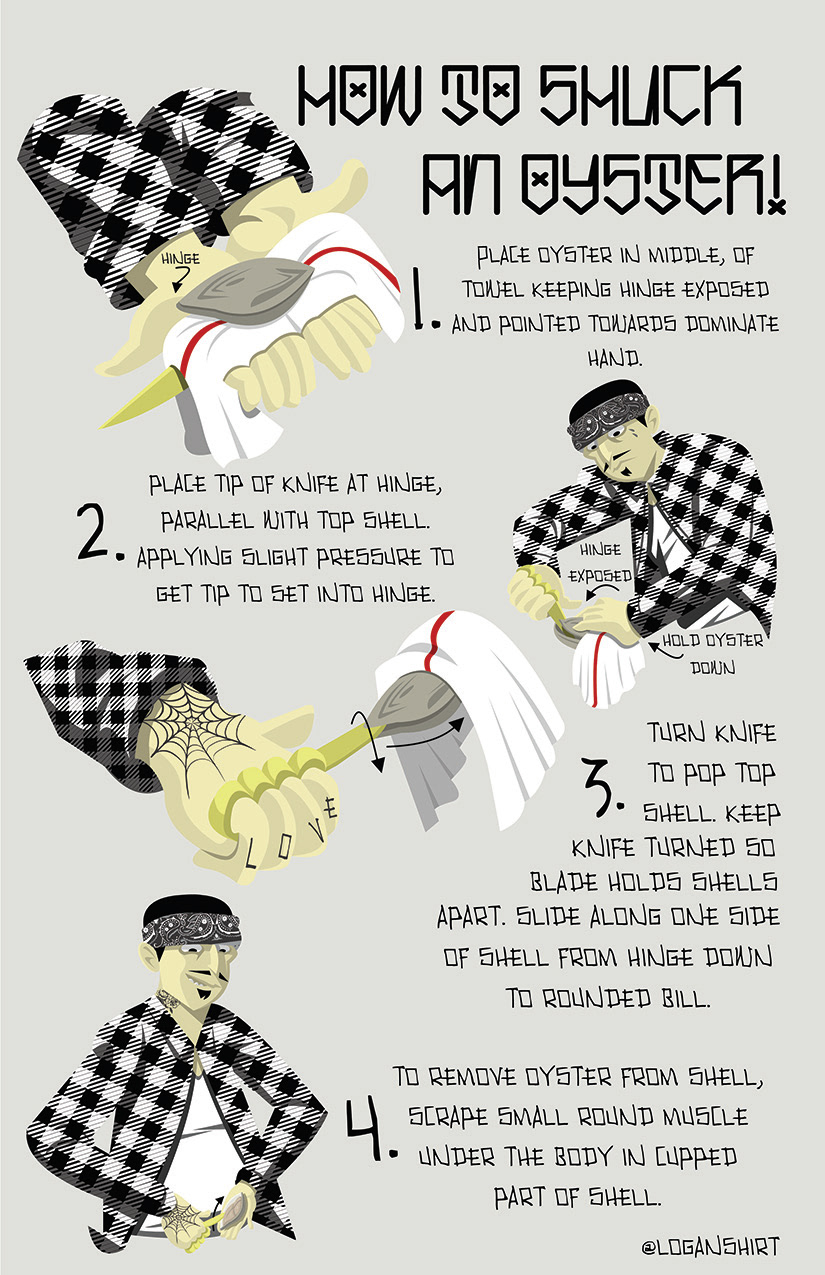 HOW TO SHUCK AN OYSTER!

HINGE

1. PLACE OYSTER IN MIDDLE, OF TOWEL KEEPING HINGE EXPOSED AND POINTED TOWARDS DOMINATE HAND.

2. PLACE TIP OF KNIFE AT HINGE, PARALLEL WITH TOP SHELL. APPLYING SLIGHT PRESSURE TO GET TIP TO SET INTO HINGE.

HINGE EXPOSED

HOLD OYSTER DOWN

LOVE

3. TURN KNIFE TO POP TOP SHELL. KEEP KNIFE TURNED SO BLADE HOLDS SHELLS APART. SLIDE ALONG ONE SIDE OF SHELL FROM HINGE DOWN TO ROUNDED BILL.

4. TO REMOVE OYSTER FROM SHELL, SCRAPE SMALL ROUND MUSCLE UNDER THE BODY IN CUPPED PART OF SHELL.

@LOGANSHIRT