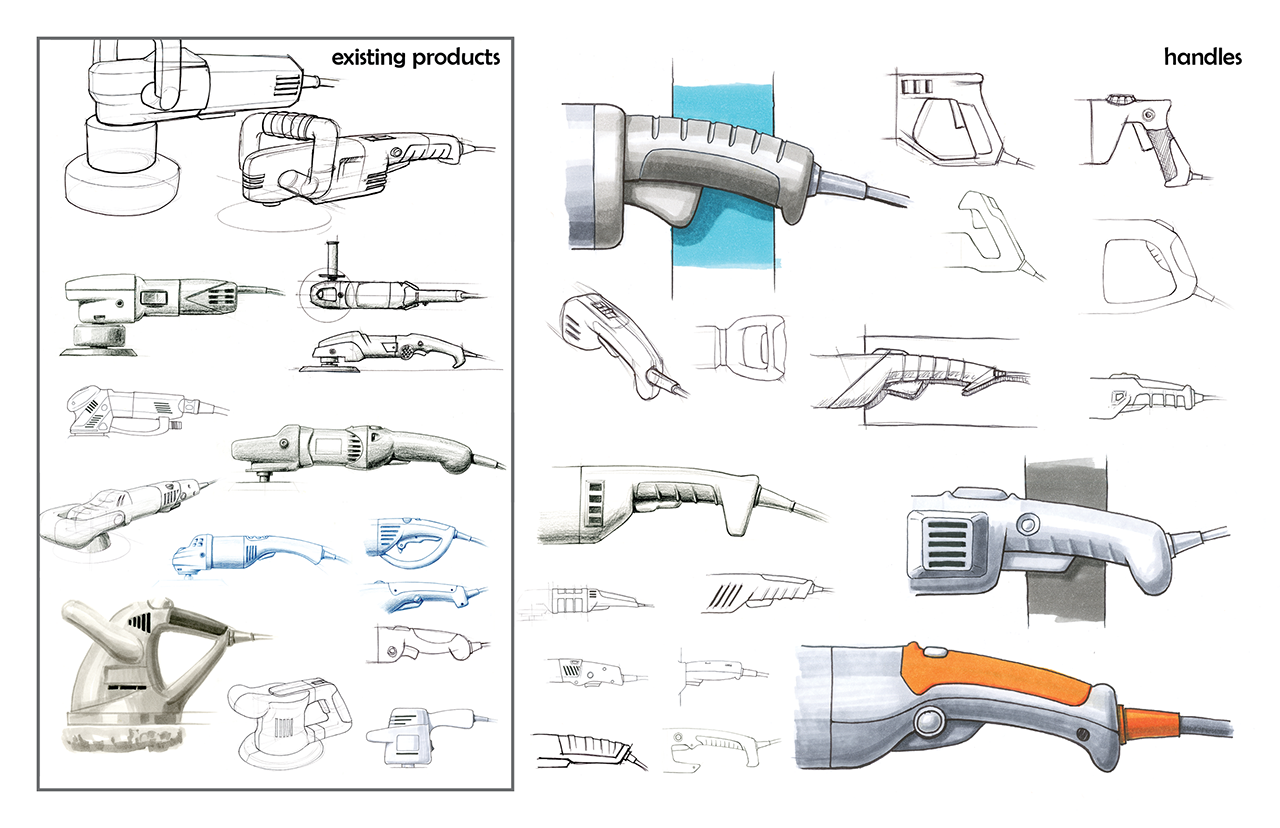 existing products

handles