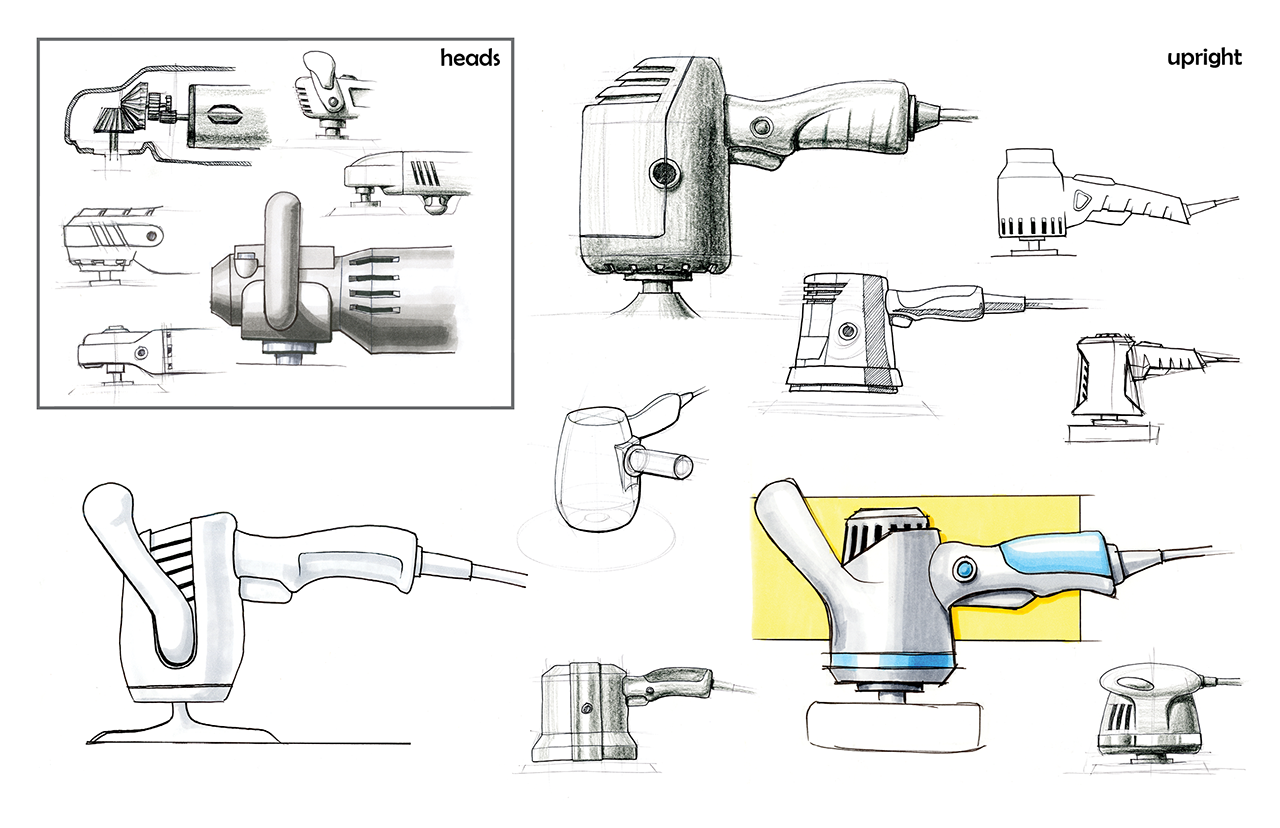 heads

upright