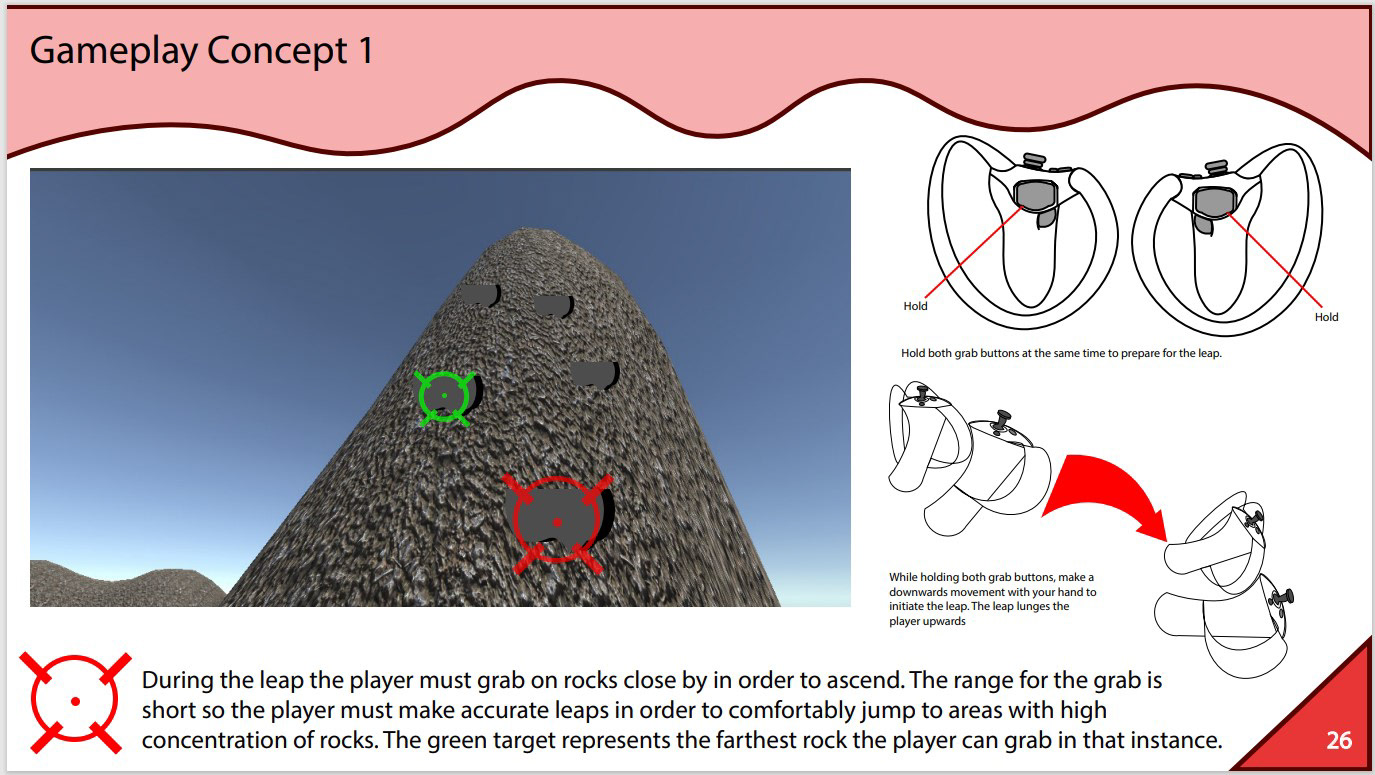 Gameplay Concept 1

Hold

Hold

Hold both grab buttons at the same time to prepare for the leap.

While holding both grab buttons, make a downwards movement with your hand to initiate the leap. The leap lunges the player upwards

During the leap the player must grab on rocks close by in order to ascend. The range for the grab is short so the player must make accurate leaps in order to comfortably jump to areas with high concentration of rocks. The green target represents the farthest rock the player can grab in that instance.

26