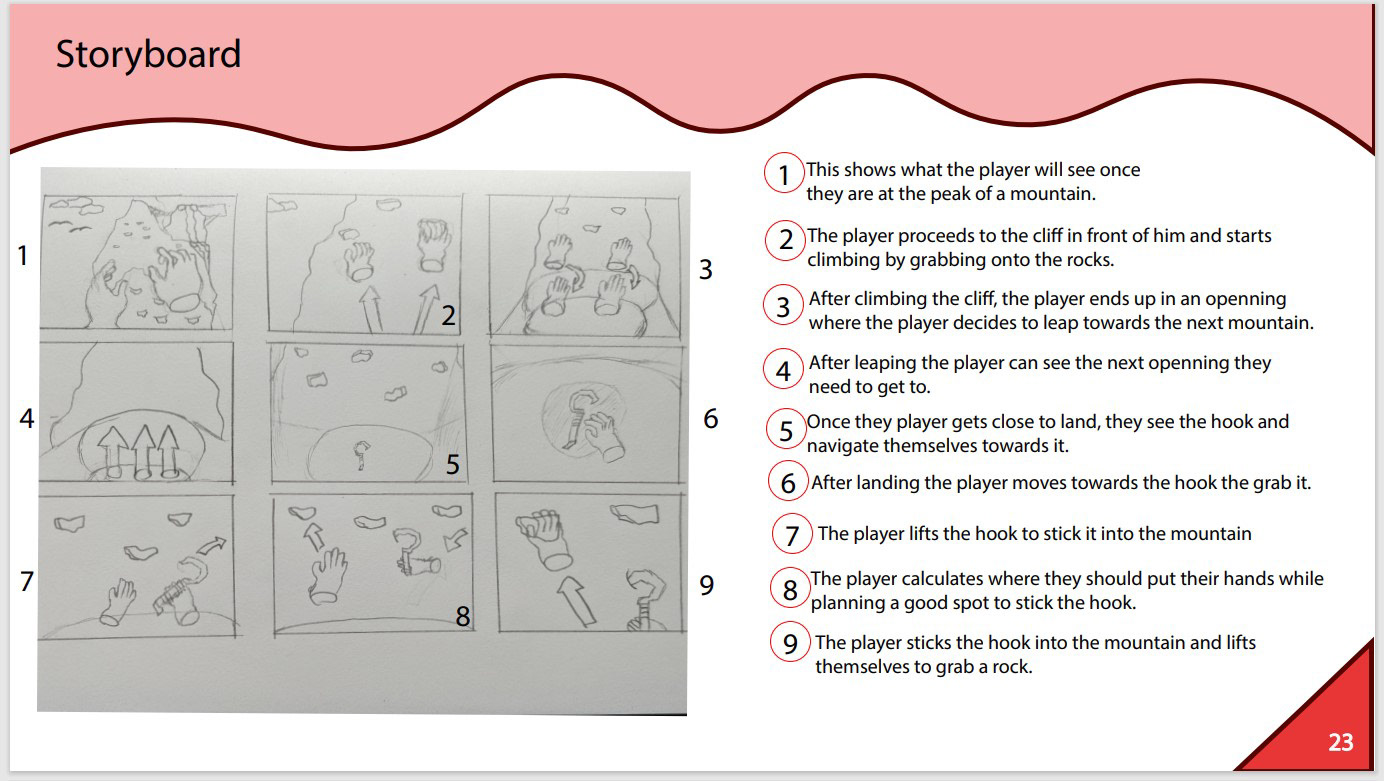 Storyboard

1

2

3

4

5

6

7

8

9

1 This shows what the player will see once they are at the peak of a mountain.

2 The player proceeds to the cliff in front of him and starts climbing by grabbing onto the rocks.

3 After climbing the cliff, the player ends up in an openning where the player decides to leap towards the next mountain.

4 After leaping the player can see the next openning they need to get to.

5 Once they player gets close to land, they see the hook and navigate themselves towards it.

6 After landing the player moves towards the hook the grab it.

7 The player lifts the hook to stick it into the mountain

8 The player calculates where they should put their hands while planning a good spot to stick the hook.

9 The player sticks the hook into the mountain and lifts themselves to grab a rock.

23