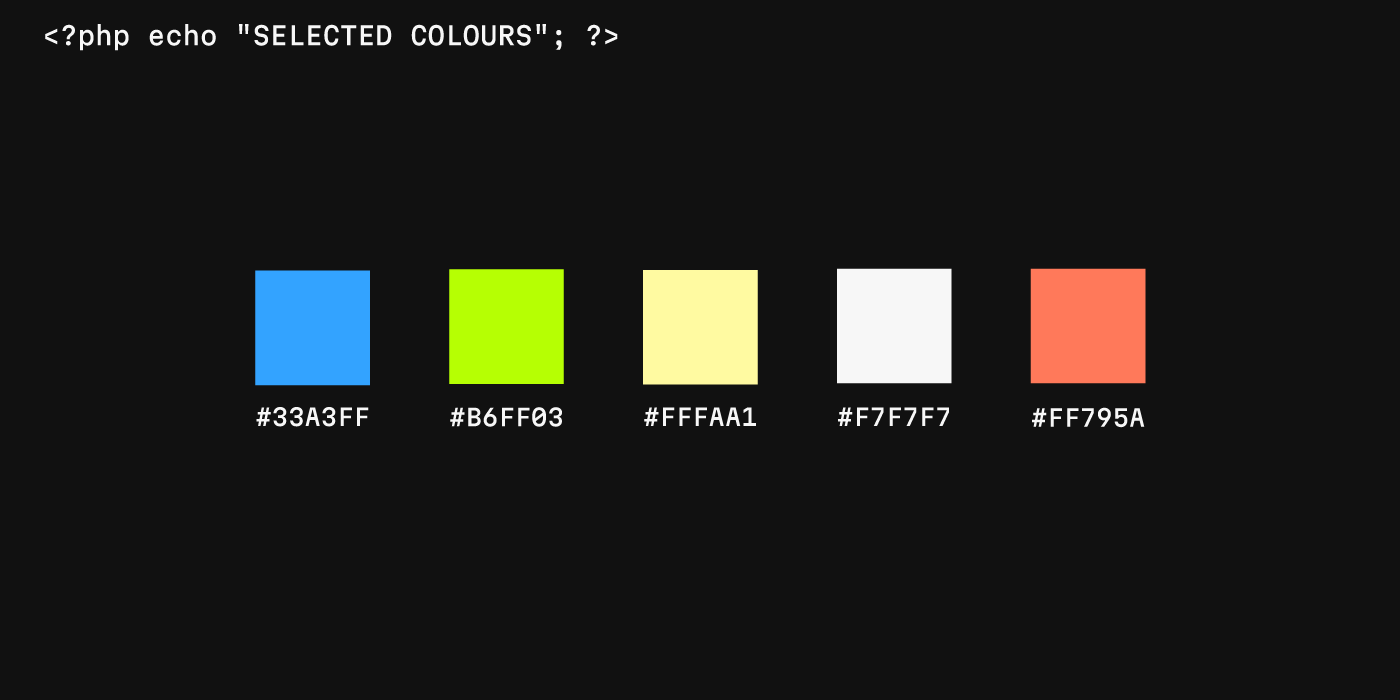 <?php echo "SELECTED COLOURS"; ?>

#33A3FF

#B6FF03

#FFFAA1

#F7F7F7

#FF795A