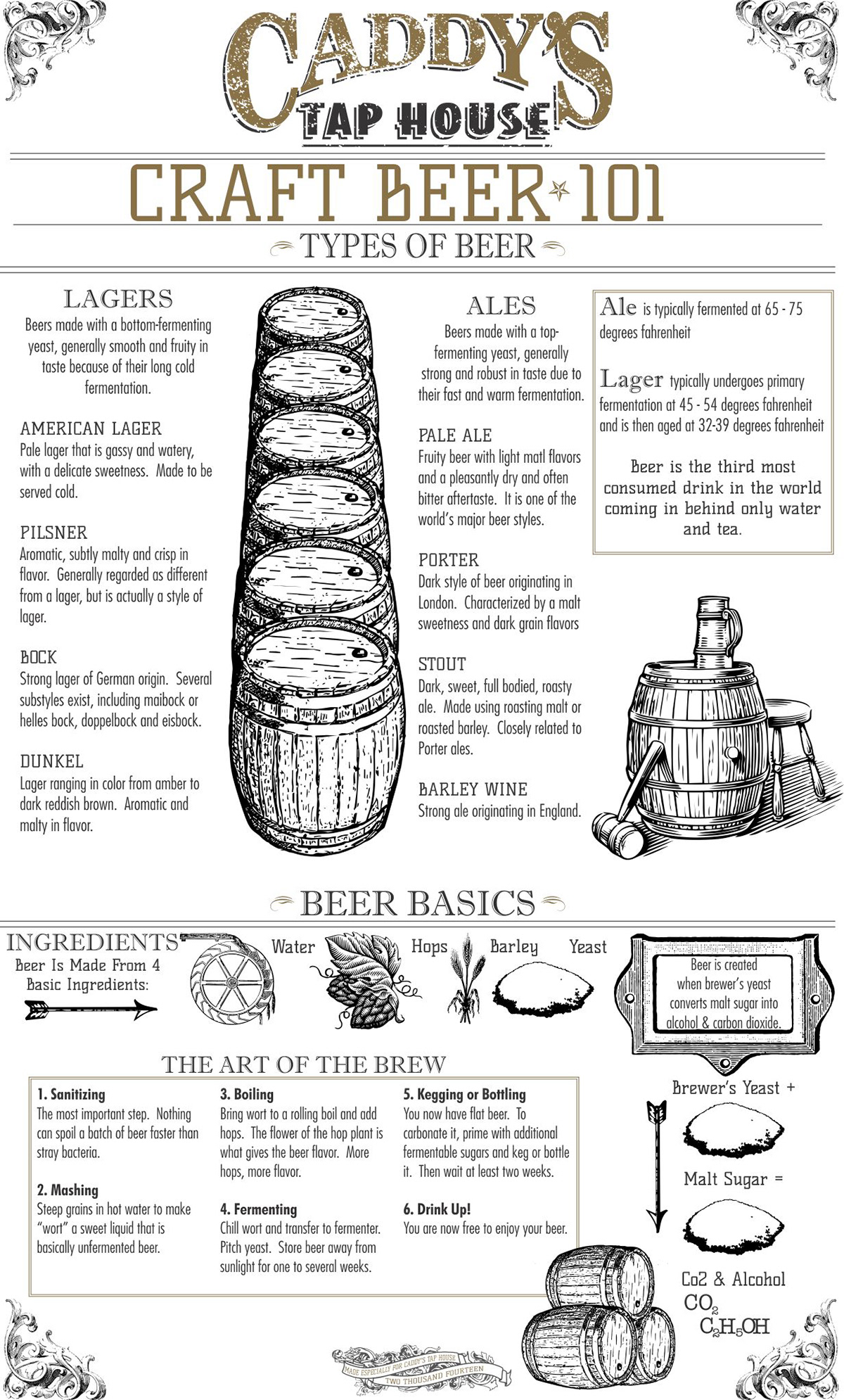 CADDY'S
TAP HOUSE

CRAFT BEER 101

TYPES OF BEER

LAGERS
Beers made with a bottom-fermenting yeast, generally smooth and fruity in taste because of their long cold fermentation.

AMERICAN LAGER
Pale lager that is gassy and watery, with a delicate sweetness. Made to be served cold.

PILSNER
Aromatic, subtly malty and crisp in flavor. Generally regarded as different from a lager, but is actually a style of lager.

BOCK
Strong lager of German origin. Several substyles exist, including maibock or helles bock, doppelbock and eisbock.

DUNKEL
Lager ranging in color from amber to dark reddish brown. Aromatic and malty in flavor.

ALES
Beers made with a top-fermenting yeast, generally strong and robust in taste due to their fast and warm fermentation.

PALE ALE
Fruity beer with light matl flavors and a pleasantly dry and often bitter aftertaste. It is one of the world's major beer styles.

PORTER
Dark style of beer originating in London. Characterized by a malt sweetness and dark grain flavors

STOUT
Dark, sweet, full bodied, roasty ale. Made using roasting malt or roasted barley. Closely related to Porter ales.

BARLEY WINE
Strong ale originating in England.

Ale is typically fermented at 65 - 75 degrees fahrenheit

Lager typically undergoes primary fermentation at 45 - 54 degrees fahrenheit and is then aged at 32-39 degrees fahrenheit

Beer is the third most consumed drink in the world coming in behind only water and tea.

BEER BASICS

INGREDIENTS
Beer Is Made From 4 Basic Ingredients:

Water Hops Barley Yeast

Beer is created when brewer's yeast converts malt sugar into alcohol & carbon dioxide.

THE ART OF THE BREW

1. Sanitizing
The most important step. Nothing can spoil a batch of beer faster than stray bacteria.

2. Mashing
Steep grains in hot water to make "wort" a sweet liquid that is basically unfermented beer.

3. Boiling
Bring wort to a rolling boil and add hops. The flower of the hop plant is what gives the beer flavor. More hops, more flavor.

4. Fermenting
Chill wort and transfer to fermenter. Pitch yeast. Store beer away from sunlight for one to several weeks.

5. Kegging or Bottling
You now have flat beer. To carbonate it, prime with additional fermentable sugars and keg or bottle it. Then wait at least two weeks.

6. Drink Up!
You are now free to enjoy your beer.

Brewer's Yeast +

Malt Sugar =

Co2 & Alcohol
$CO_2$
$C_2H_5OH$

MADE ESPECIALLY FOR CADDY'S TAP HOUSE
TWO THOUSAND FOURTEEN