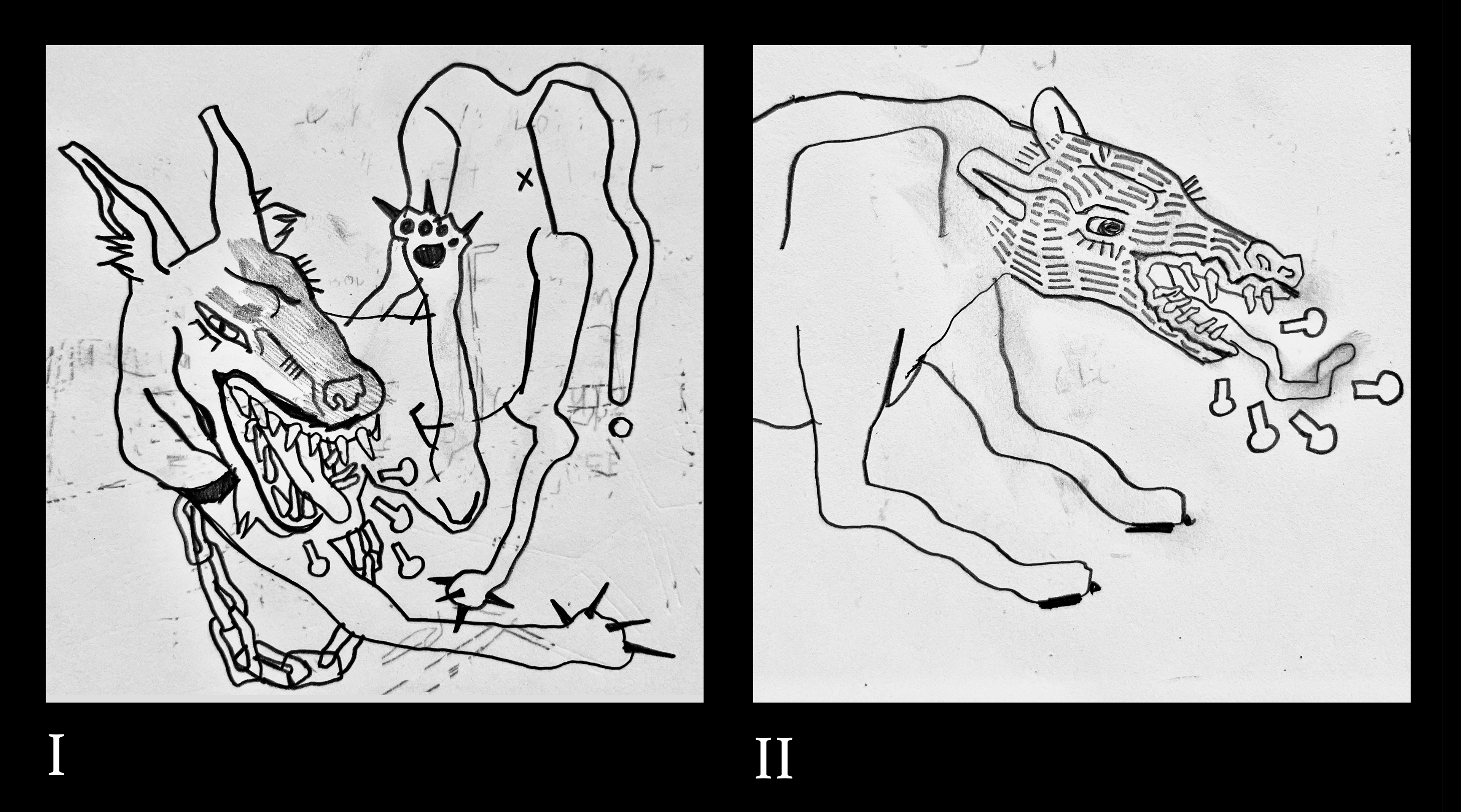 I

II