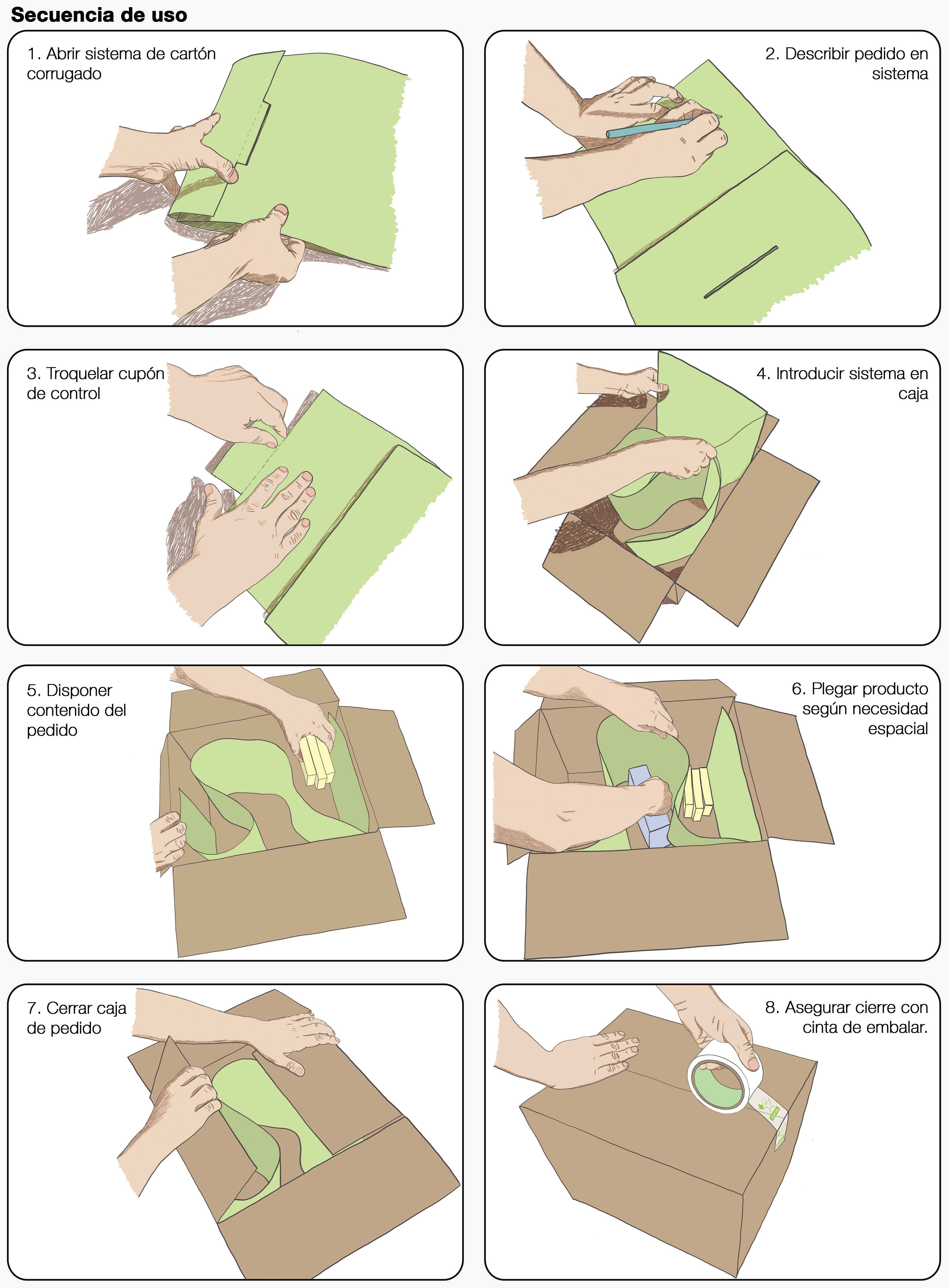 Secuencia de uso

1. Abrir sistema de cartón corrugado

2. Describir pedido en sistema

3. Troquelar cupón de control

4. Introducir sistema en caja

5. Disponer contenido del pedido

6. Plegar producto según necesidad espacial

7. Cerrar caja de pedido

8. Asegurar cierre con cinta de embalar.