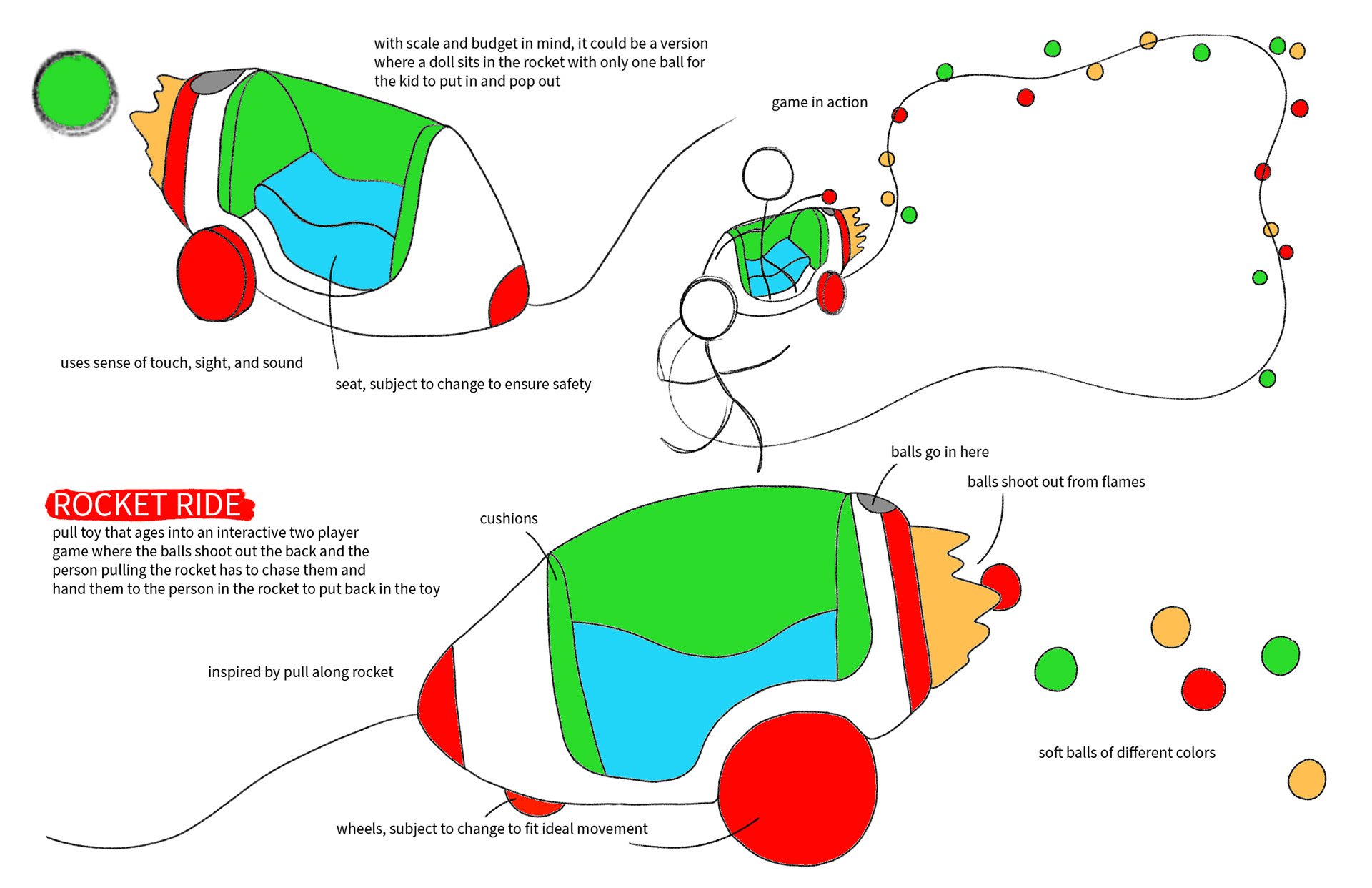 with scale and budget in mind, it could be a version where a doll sits in the rocket with only one ball for the kid to put in and pop out

game in action

uses sense of touch, sight, and sound

seat, subject to change to ensure safety

balls go in here

balls shoot out from flames

ROCKET RIDE

pull toy that ages into an interactive two player game where the balls shoot out the back and the person pulling the rocket has to chase them and hand them to the person in the rocket to put back in the toy

cushions

inspired by pull along rocket

soft balls of different colors

wheels, subject to change to fit ideal movement