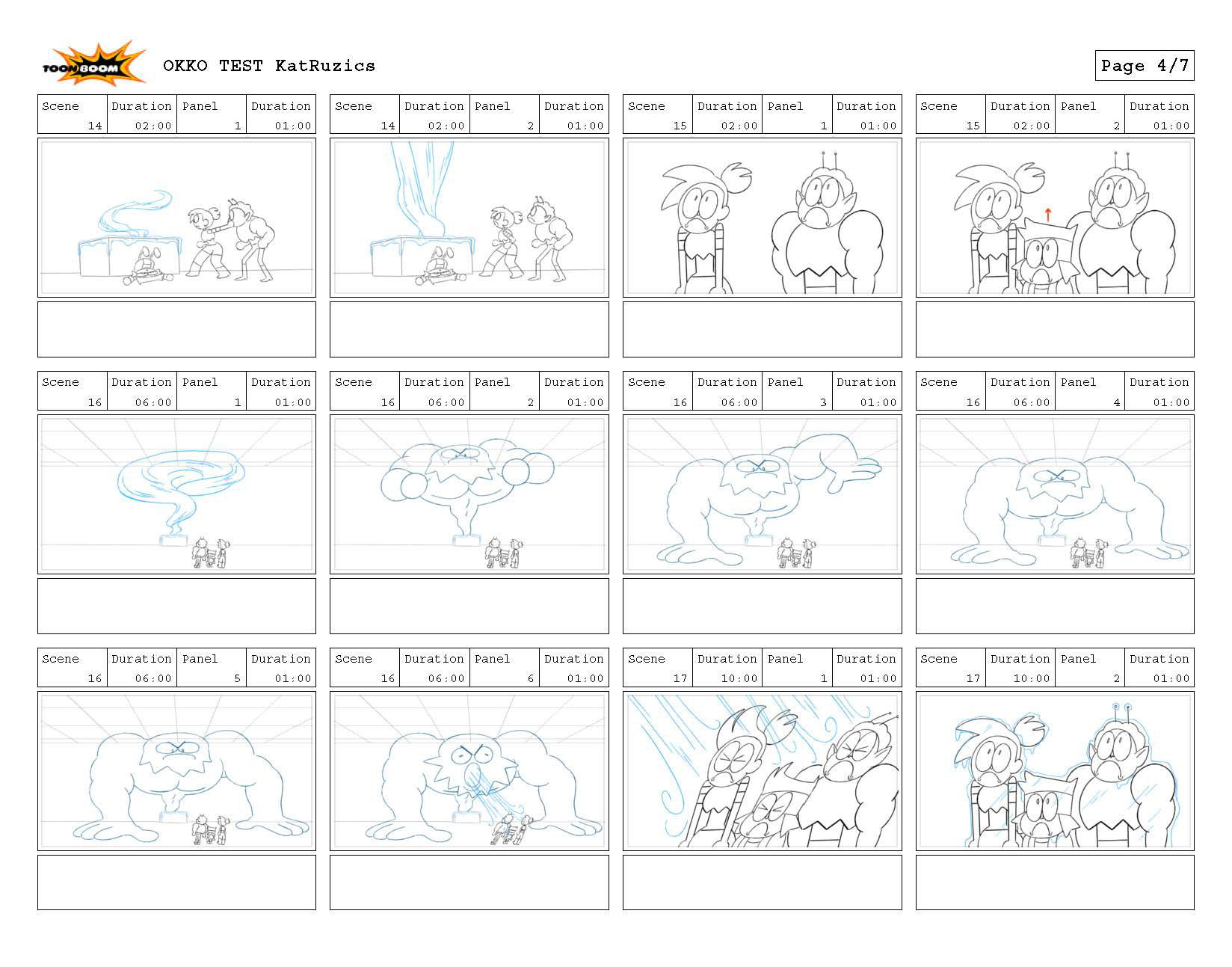 TOON BOOM OKKO TEST KatRuzics

Page 4/7

| Scene | Duration | Panel | Duration |
|---|---|---|---|
| 14 | 02:00 | 1 | 01:00 |

| Scene | Duration | Panel | Duration |
|---|---|---|---|
| 14 | 02:00 | 2 | 01:00 |

| Scene | Duration | Panel | Duration |
|---|---|---|---|
| 15 | 02:00 | 1 | 01:00 |

| Scene | Duration | Panel | Duration |
|---|---|---|---|
| 15 | 02:00 | 2 | 01:00 |

| Scene | Duration | Panel | Duration |
|---|---|---|---|
| 16 | 06:00 | 1 | 01:00 |

| Scene | Duration | Panel | Duration |
|---|---|---|---|
| 16 | 06:00 | 2 | 01:00 |

| Scene | Duration | Panel | Duration |
|---|---|---|---|
| 16 | 06:00 | 3 | 01:00 |

| Scene | Duration | Panel | Duration |
|---|---|---|---|
| 16 | 06:00 | 4 | 01:00 |

| Scene | Duration | Panel | Duration |
|---|---|---|---|
| 16 | 06:00 | 5 | 01:00 |

| Scene | Duration | Panel | Duration |
|---|---|---|---|
| 16 | 06:00 | 6 | 01:00 |

| Scene | Duration | Panel | Duration |
|---|---|---|---|
| 17 | 10:00 | 1 | 01:00 |

| Scene | Duration | Panel | Duration |
|---|---|---|---|
| 17 | 10:00 | 2 | 01:00 |