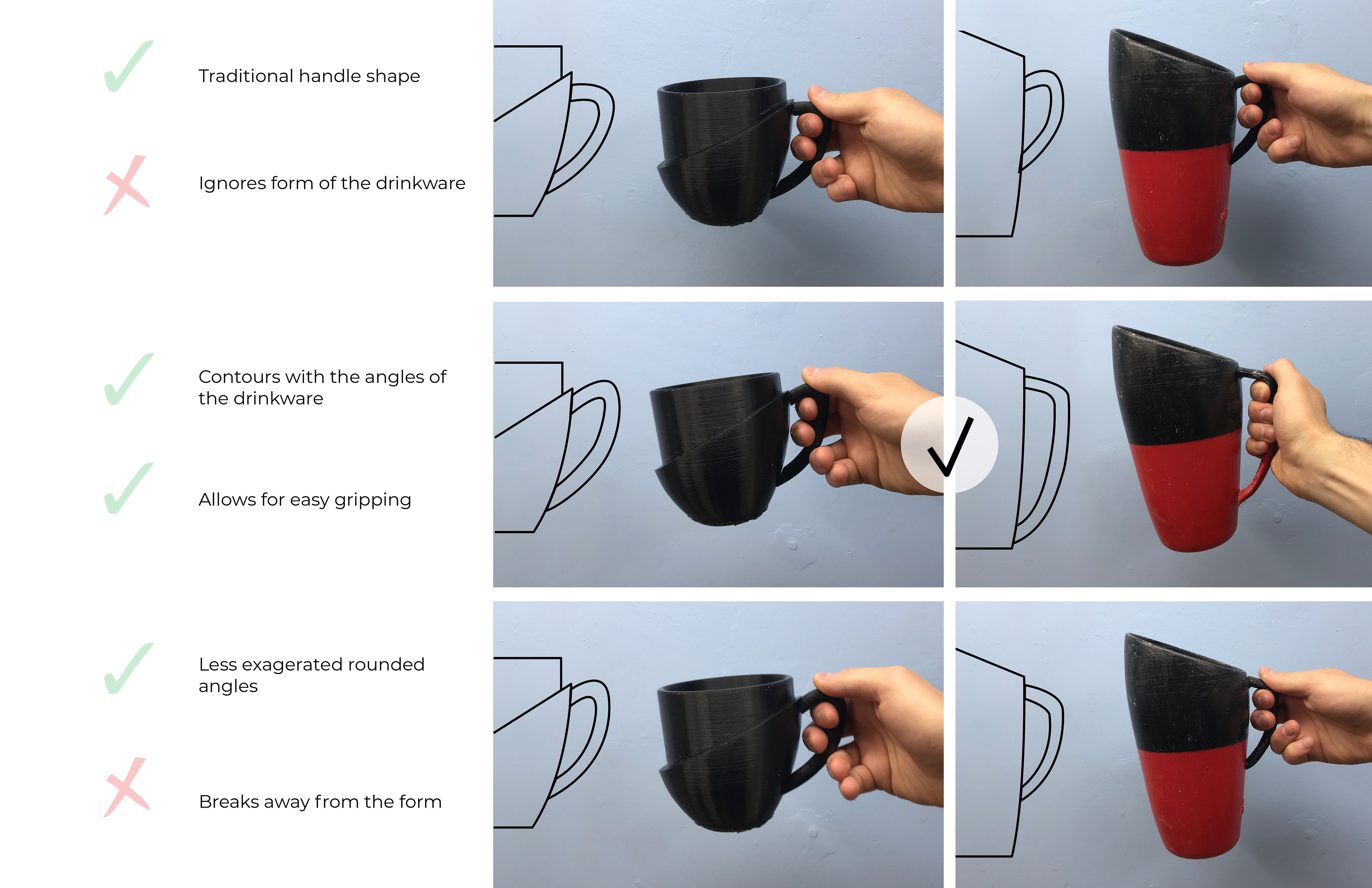 Traditional handle shape

Ignores form of the drinkware

Contours with the angles of the drinkware

Allows for easy gripping

Less exagerated rounded angles

Breaks away from the form