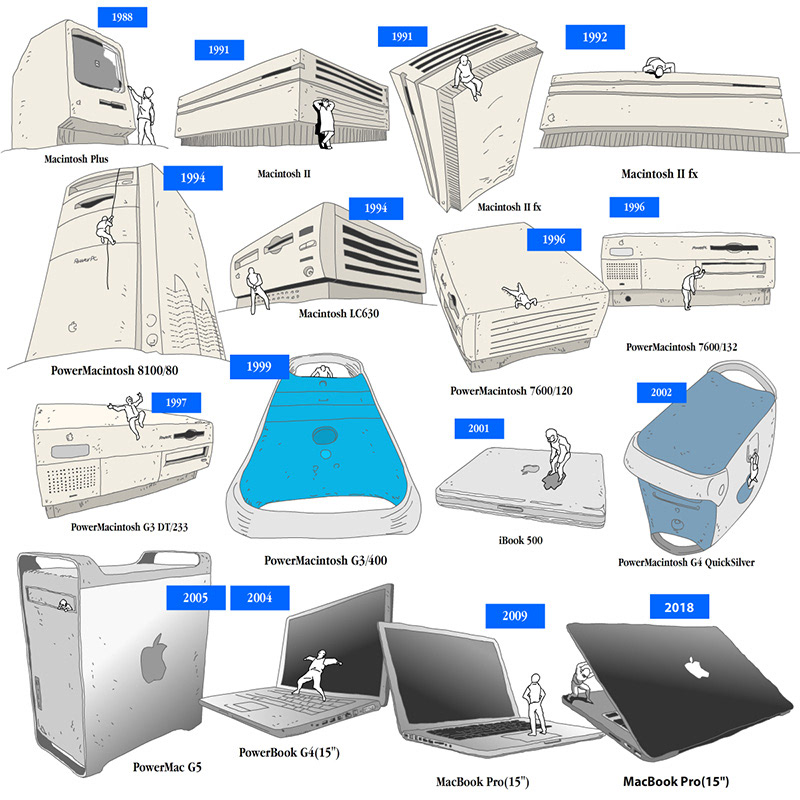 1988

Macintosh Plus

1991

Macintosh II

1991

Macintosh II fx

1992

Macintosh II fx

1994

PowerPC

PowerMacintosh 8100/80

1994

Macintosh LC630

1996

PowerMacintosh 7600/120

1996

PowerMacintosh 7600/132

1997

PowerMacintosh G3 DT/233

1999

PowerMacintosh G3/400

2001

iBook 500

2002

PowerMacintosh G4 QuickSilver

2005

PowerMac G5

2004

PowerBook G4(15")

2009

MacBook Pro(15")

2018

MacBook Pro(15")