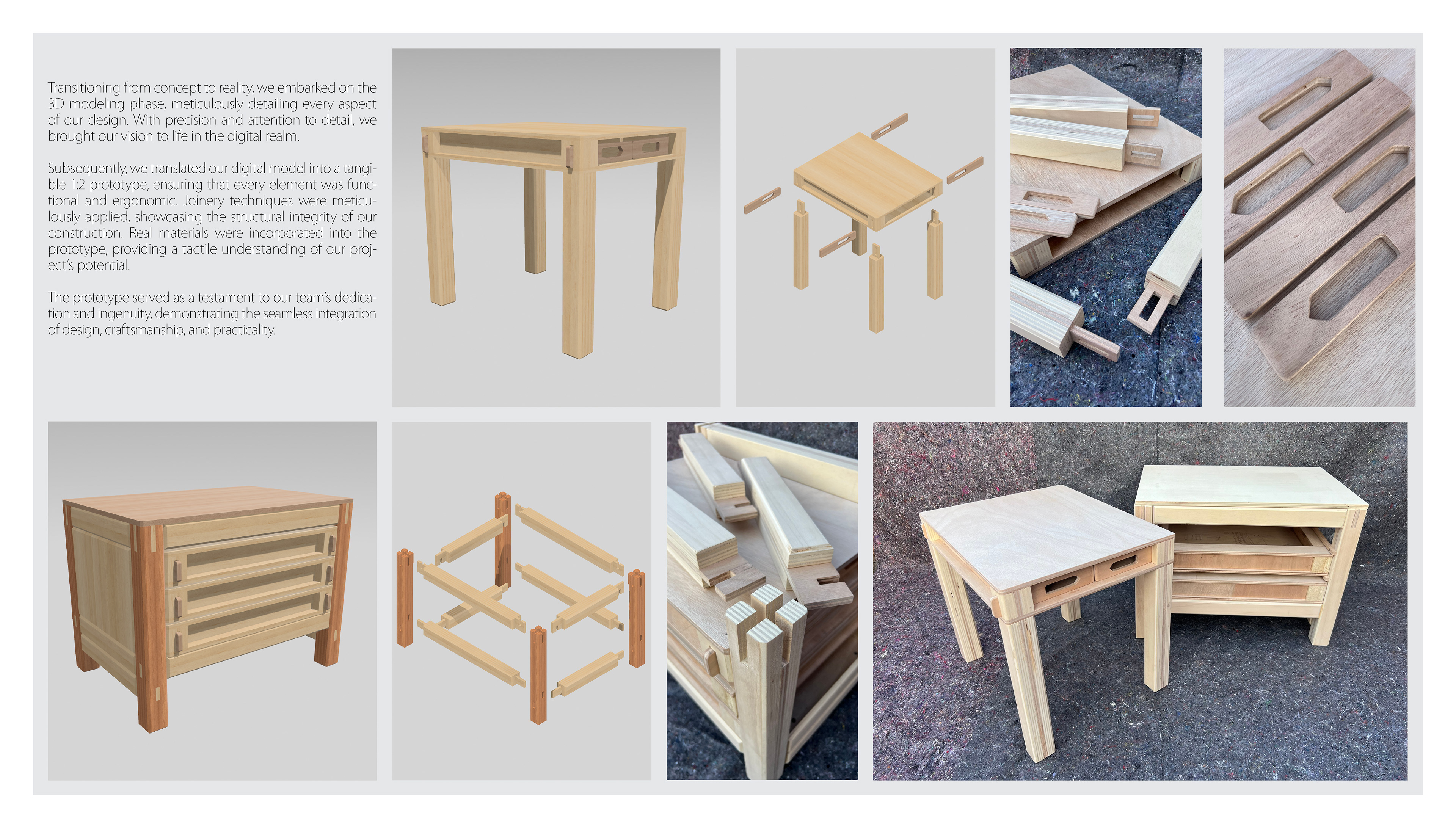 Transitioning from concept to reality, we embarked on the 3D modeling phase, meticulously detailing every aspect of our design. With precision and attention to detail, we brought our vision to life in the digital realm.

Subsequently, we translated our digital model into a tangible 1:2 prototype, ensuring that every element was functional and ergonomic. Joinery techniques were meticulously applied, showcasing the structural integrity of our construction. Real materials were incorporated into the prototype, providing a tactile understanding of our project's potential.

The prototype served as a testament to our team's dedication and ingenuity, demonstrating the seamless integration of design, craftsmanship, and practicality.