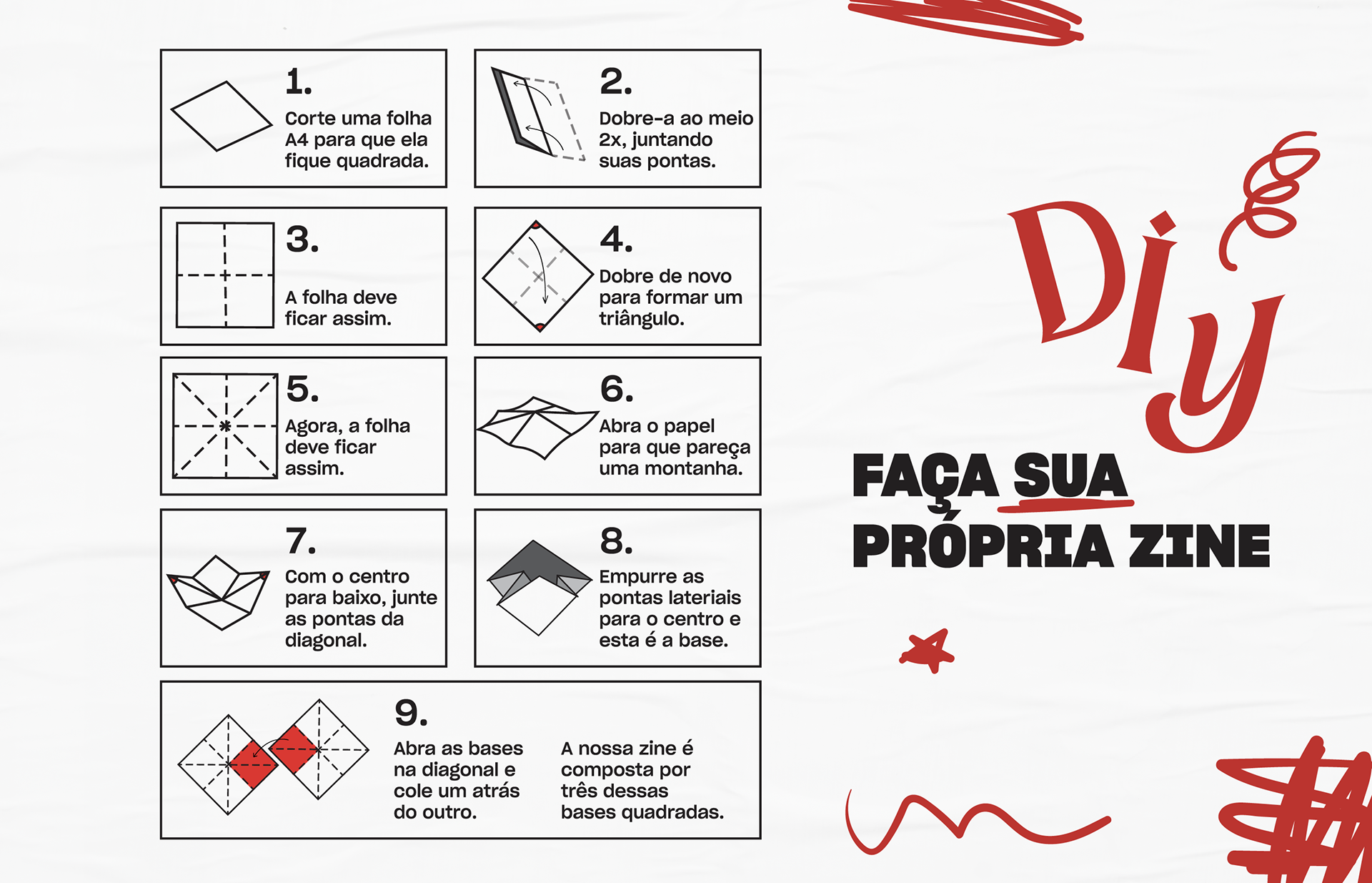 1.
Corte uma folha A4 para que ela fique quadrada.

2.
Dobre-a ao meio 2x, juntando suas pontas.

3.
A folha deve ficar assim.

4.
Dobre de novo para formar um triângulo.

5.
Agora, a folha deve ficar assim.

6.
Abra o papel para que pareça uma montanha.

7.
Com o centro para baixo, junte as pontas da diagonal.

8.
Empurre as pontas lateriais para o centro e esta é a base.

9.
Abra as bases na diagonal e cole um atrás do outro.

A nossa zine é composta por três dessas bases quadradas.

Diy

FAÇA SUA PRÓPRIA ZINE