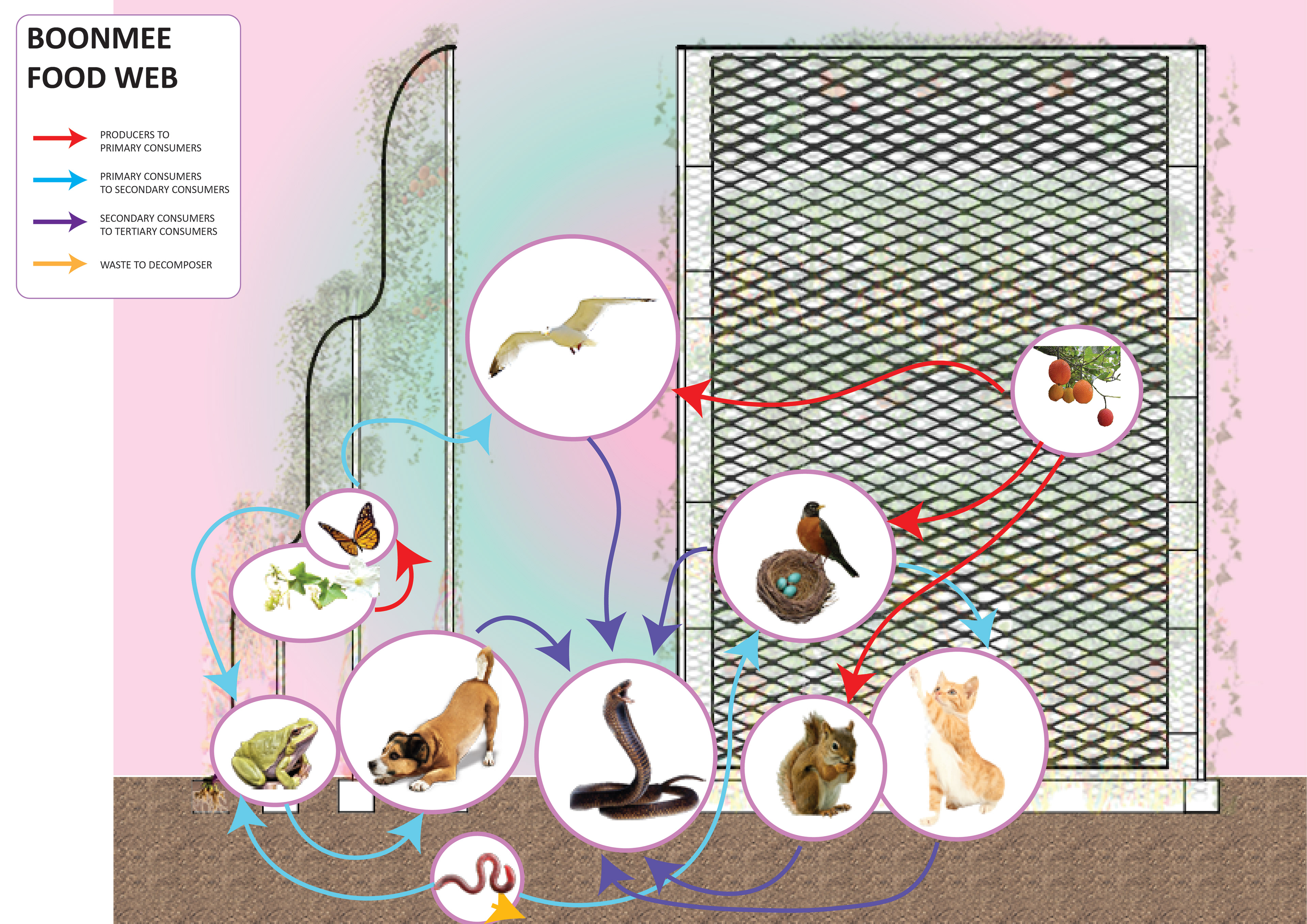 BOONMEE
FOOD WEB

PRODUCERS TO PRIMARY CONSUMERS

PRIMARY CONSUMERS TO SECONDARY CONSUMERS

SECONDARY CONSUMERS TO TERTIARY CONSUMERS

WASTE TO DECOMPOSER