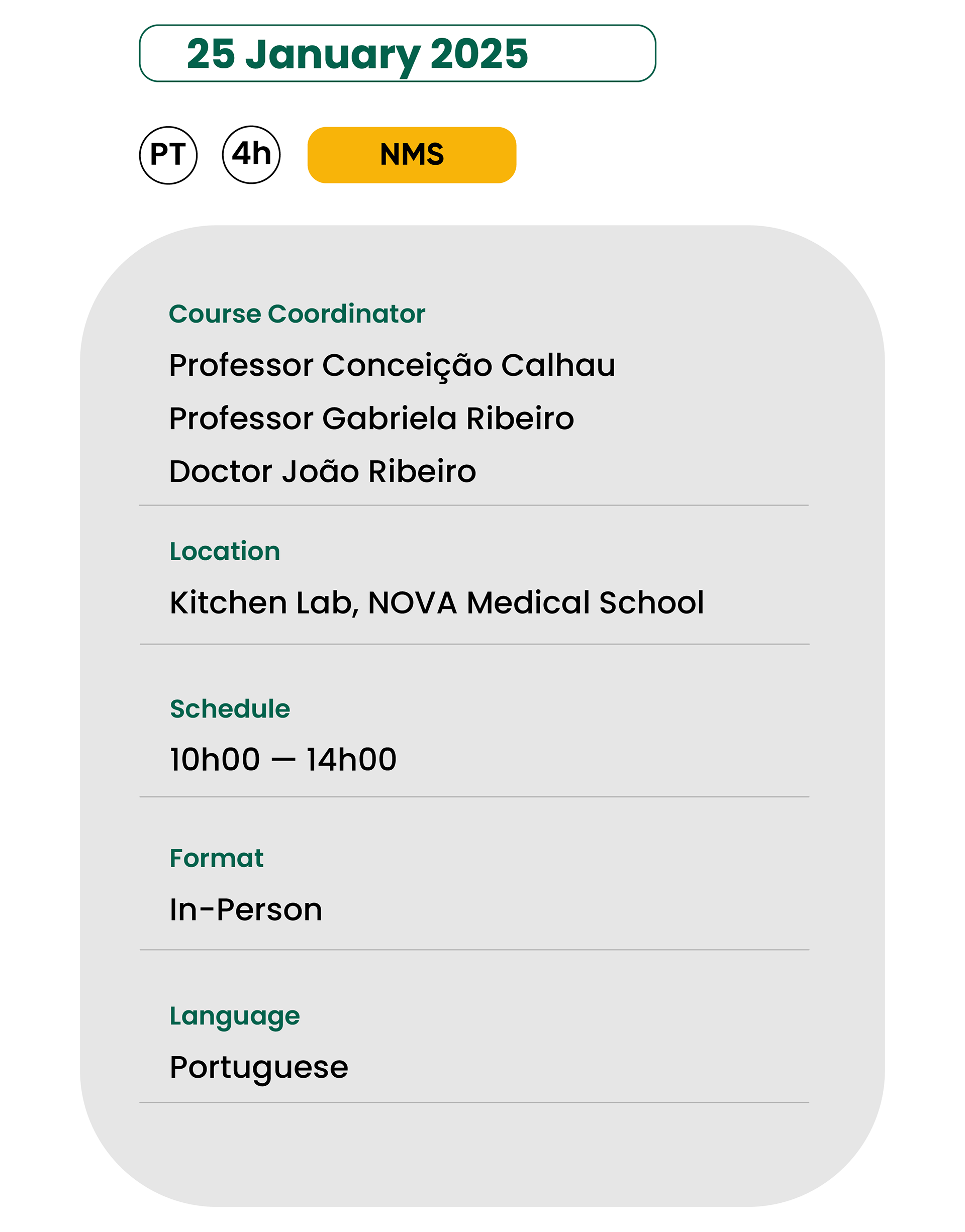 25 January 2025

PT 4h NMS

Course Coordinator

Professor Conceição Calhau

Professor Gabriela Ribeiro

Doctor João Ribeiro

Location

Kitchen Lab, NOVA Medical School

Schedule

10h00 — 14h00

Format

In-Person

Language

Portuguese