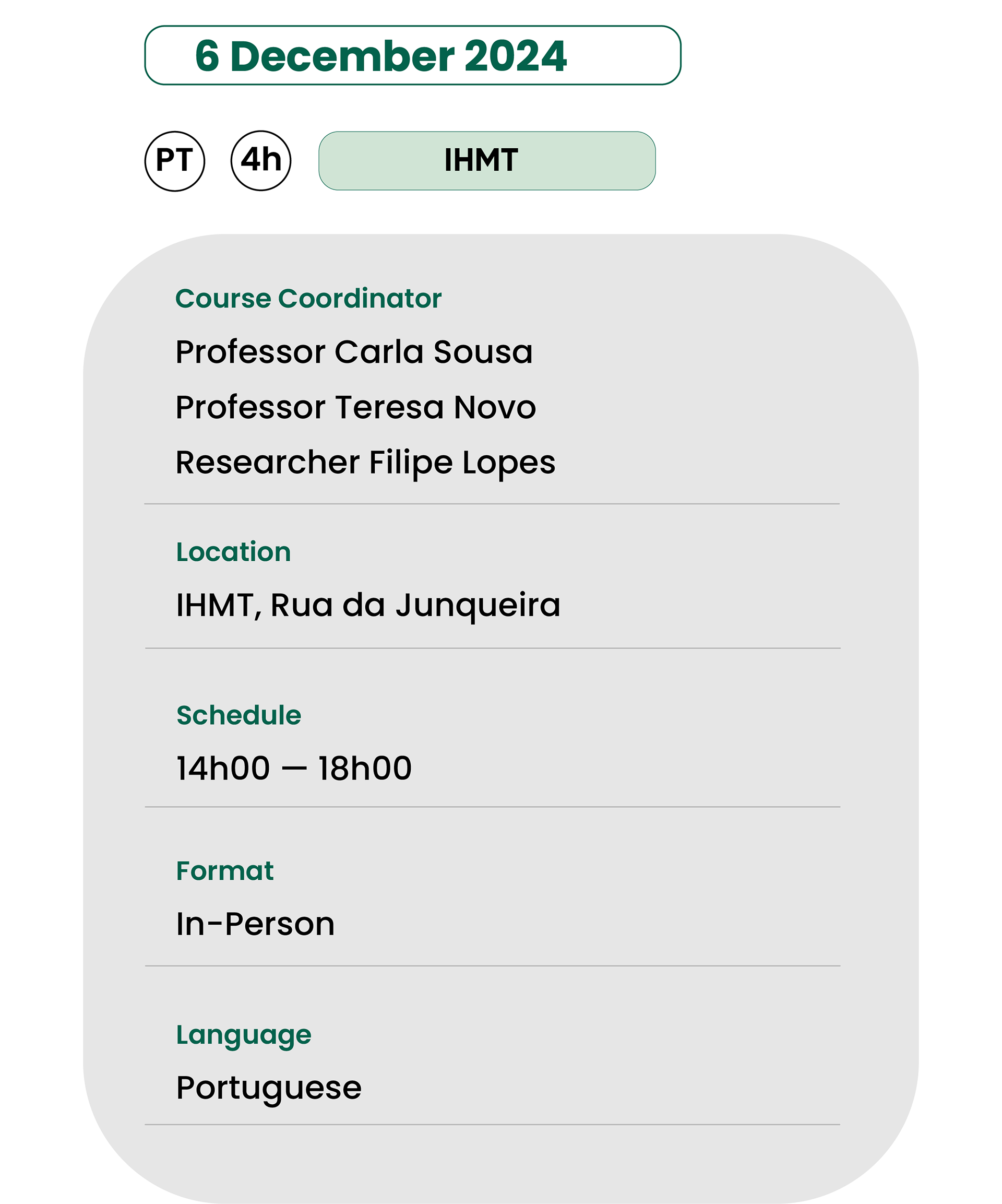 6 December 2024

PT 4h IHMT

Course Coordinator

Professor Carla Sousa

Professor Teresa Novo

Researcher Filipe Lopes

Location

IHMT, Rua da Junqueira

Schedule

14h00 — 18h00

Format

In-Person

Language

Portuguese