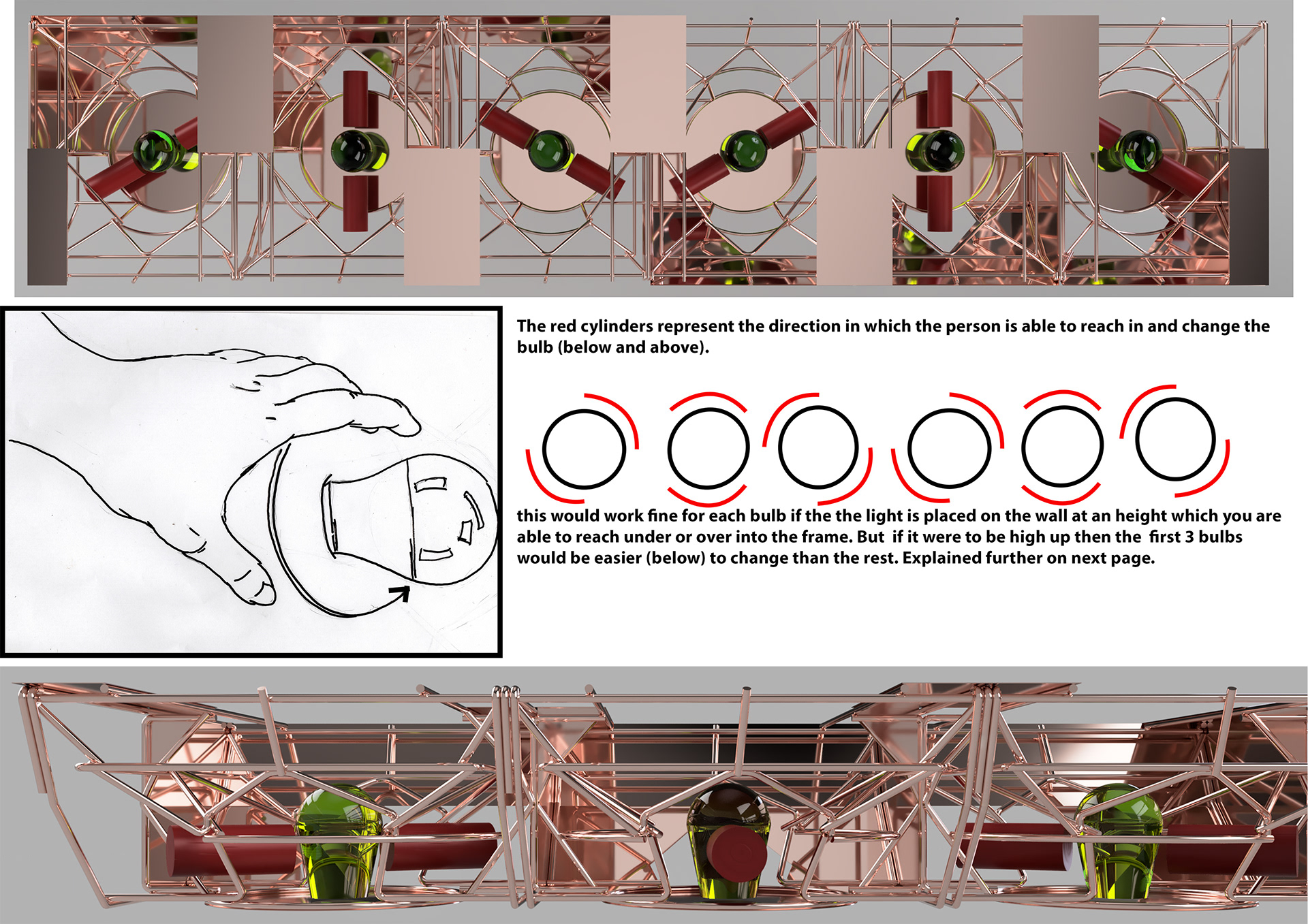 The red cylinders represent the direction in which the person is able to reach in and change the bulb (below and above).

this would work fine for each bulb if the the light is placed on the wall at an height which you are able to reach under or over into the frame. But if it were to be high up then the first 3 bulbs would be easier (below) to change than the rest. Explained further on next page.