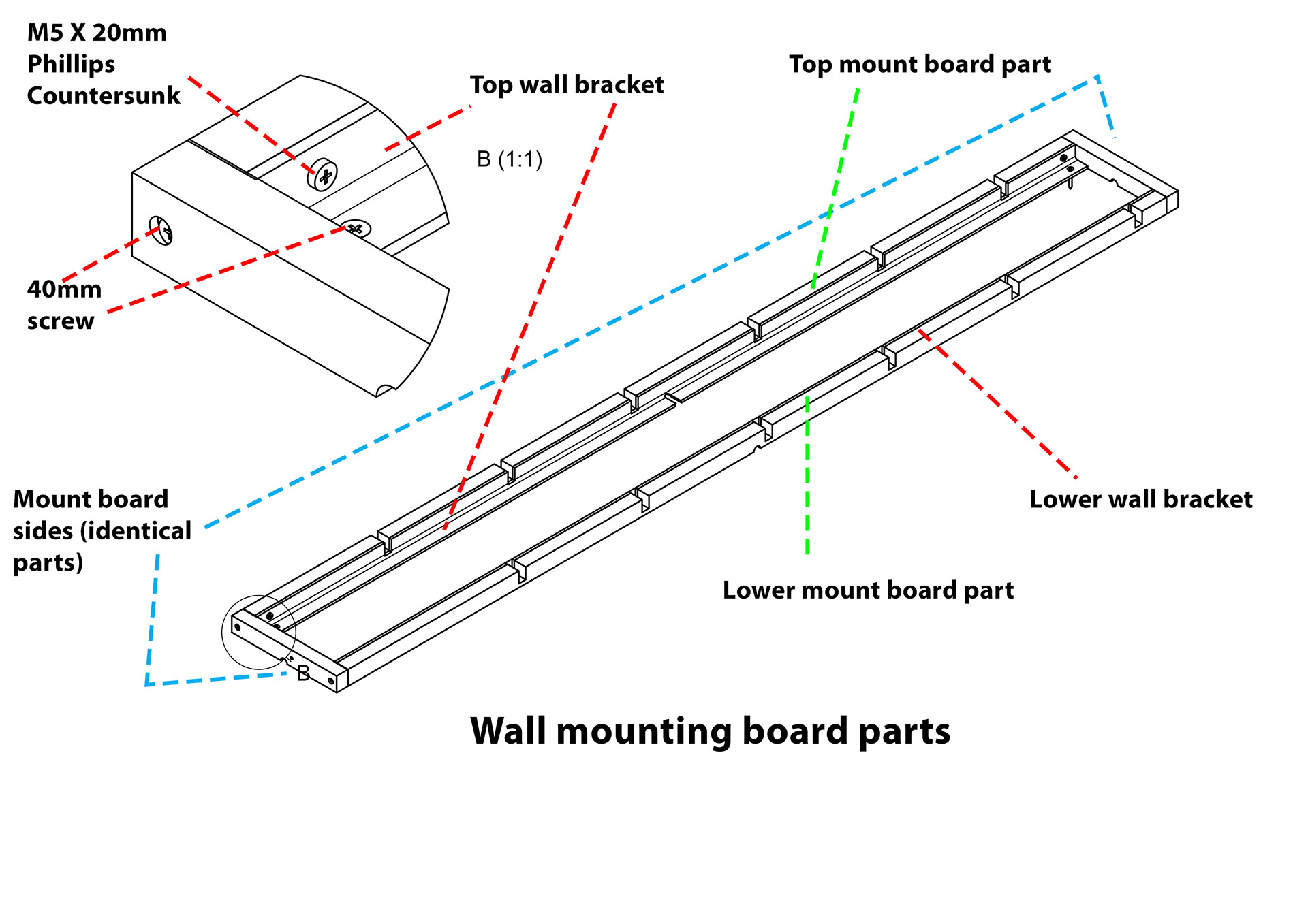 M5 X 20mm Phillips Countersunk

Top wall bracket

Top mount board part

B (1:1)

40mm screw

Mount board sides (identical parts)

Lower wall bracket

Lower mount board part

B

Wall mounting board parts