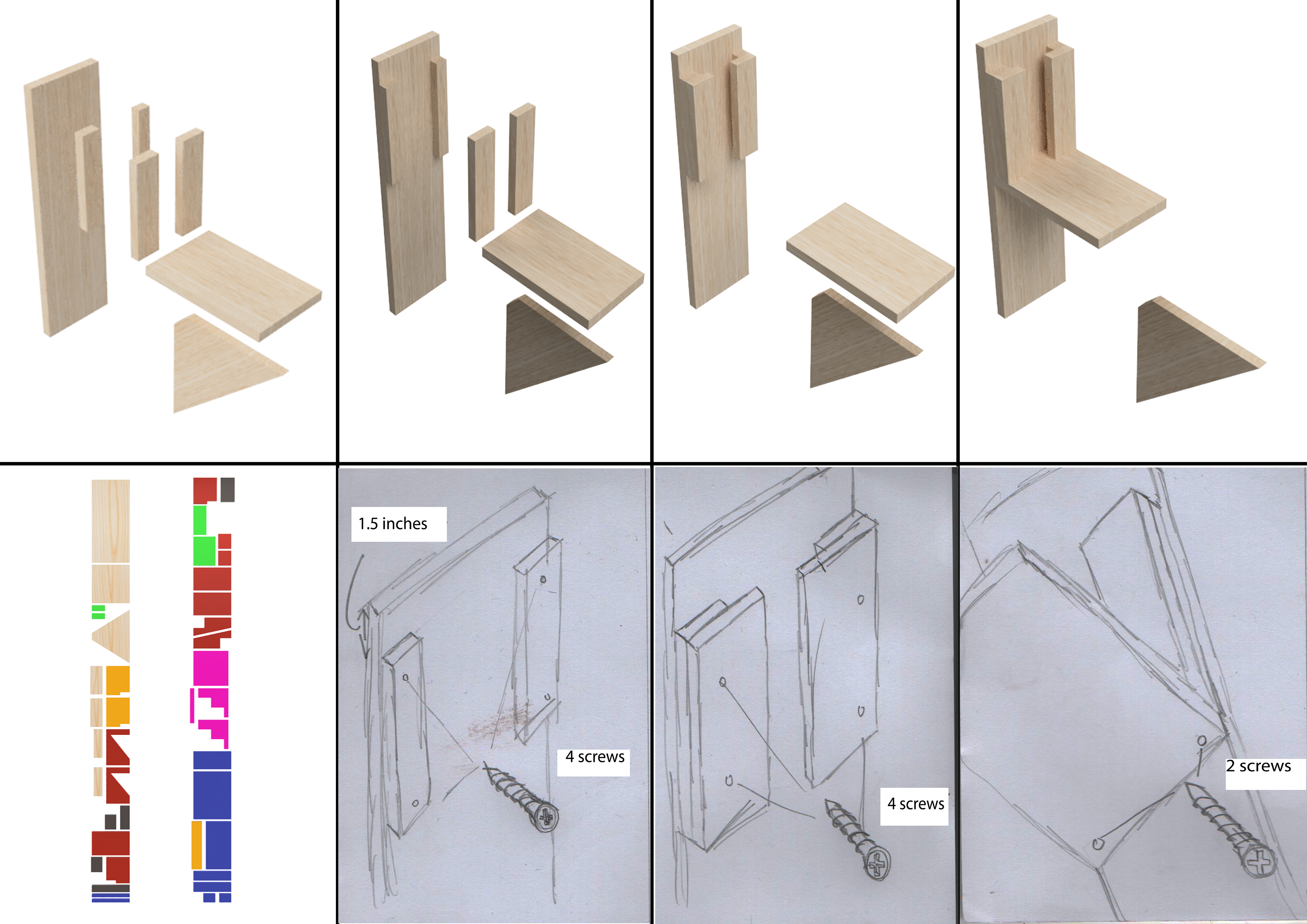 1.5 inches

4 screws

4 screws

2 screws