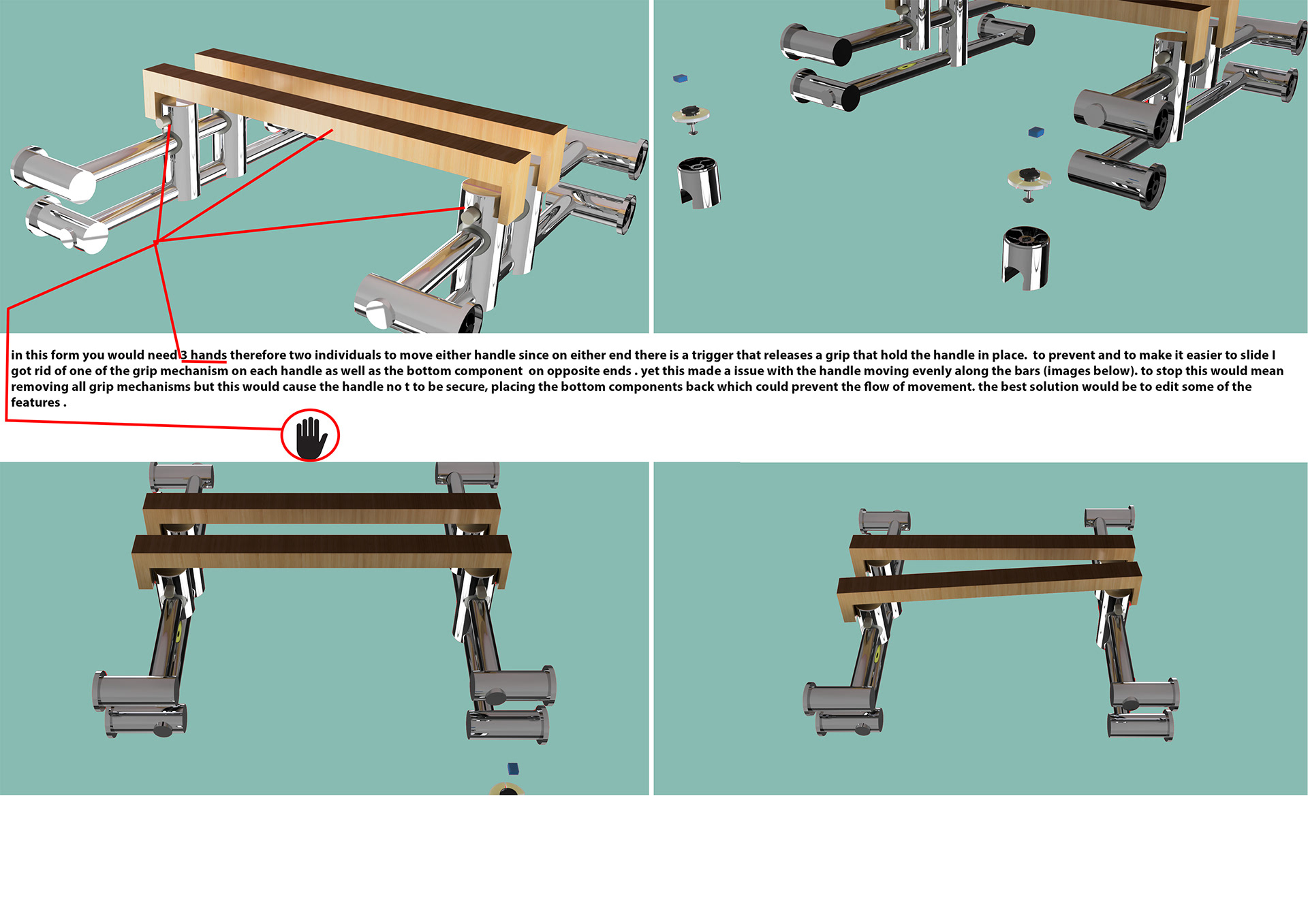 in this form you would need 3 hands therefore two individuals to move either handle since on either end there is a trigger that releases a grip that hold the handle in place. to prevent and to make it easier to slide I got rid of one of the grip mechanism on each handle as well as the bottom component on opposite ends . yet this made a issue with the handle moving evenly along the bars (images below). to stop this would mean removing all grip mechanisms but this would cause the handle no t to be secure, placing the bottom components back which could prevent the flow of movement. the best solution would be to edit some of the features .