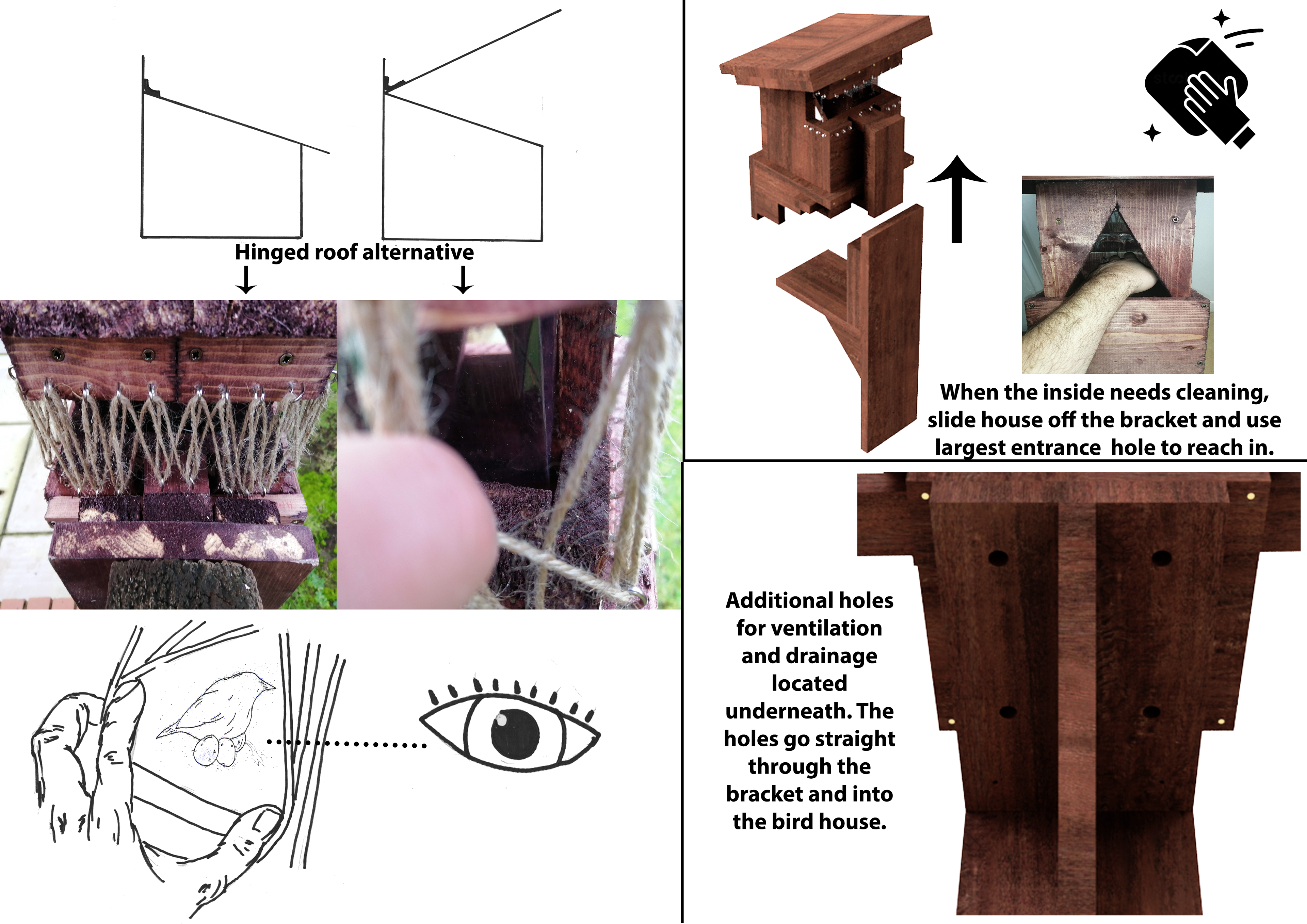 Hinged roof alternative

When the inside needs cleaning, slide house off the bracket and use largest entrance hole to reach in.

Additional holes for ventilation and drainage located underneath. The holes go straight through the bracket and into the bird house.