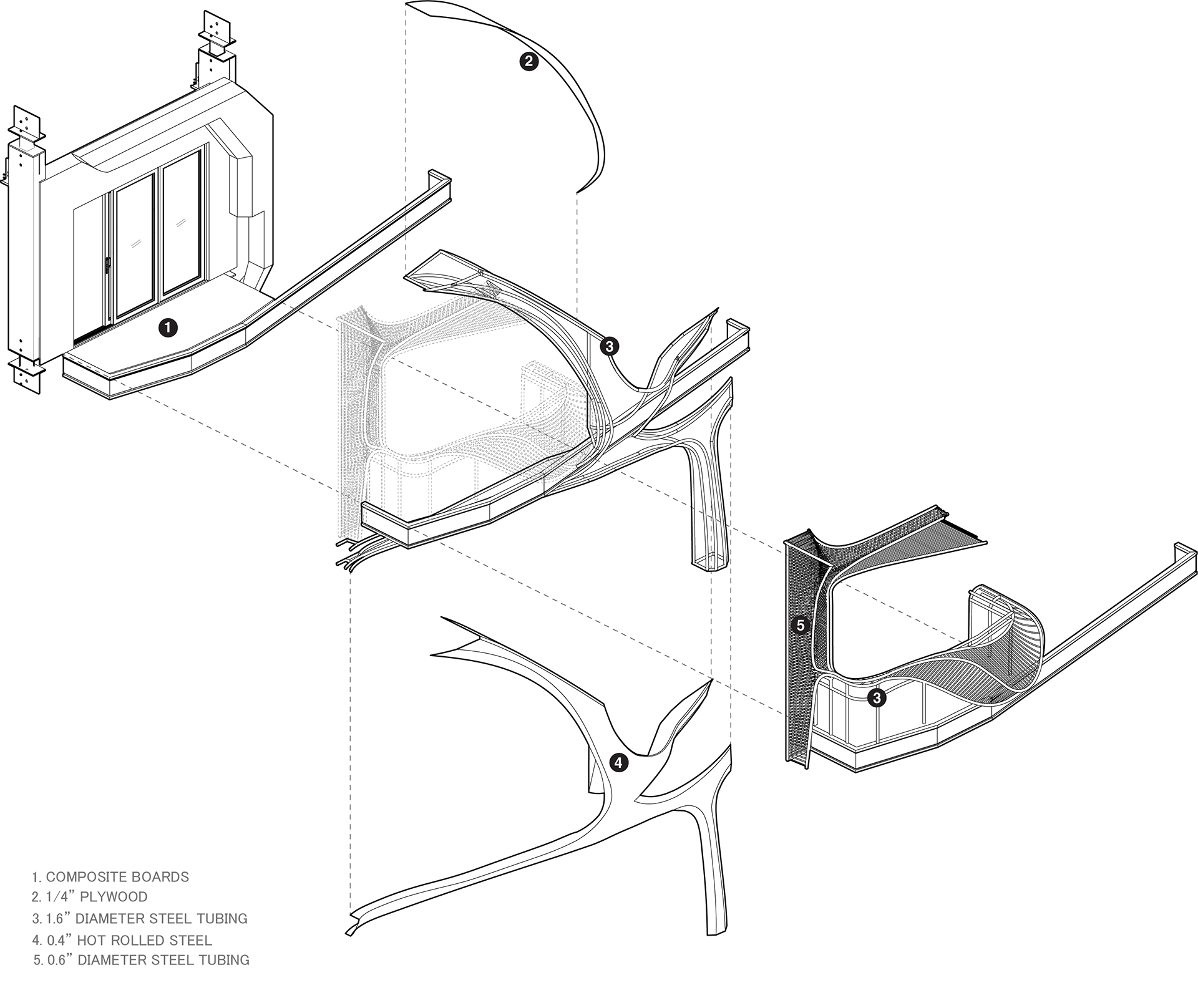 2

1

3

5

3

4

1. COMPOSITE BOARDS
2. 1/4" PLYWOOD
3. 1.6" DIAMETER STEEL TUBING
4. 0.4" HOT ROLLED STEEL
5. 0.6" DIAMETER STEEL TUBING