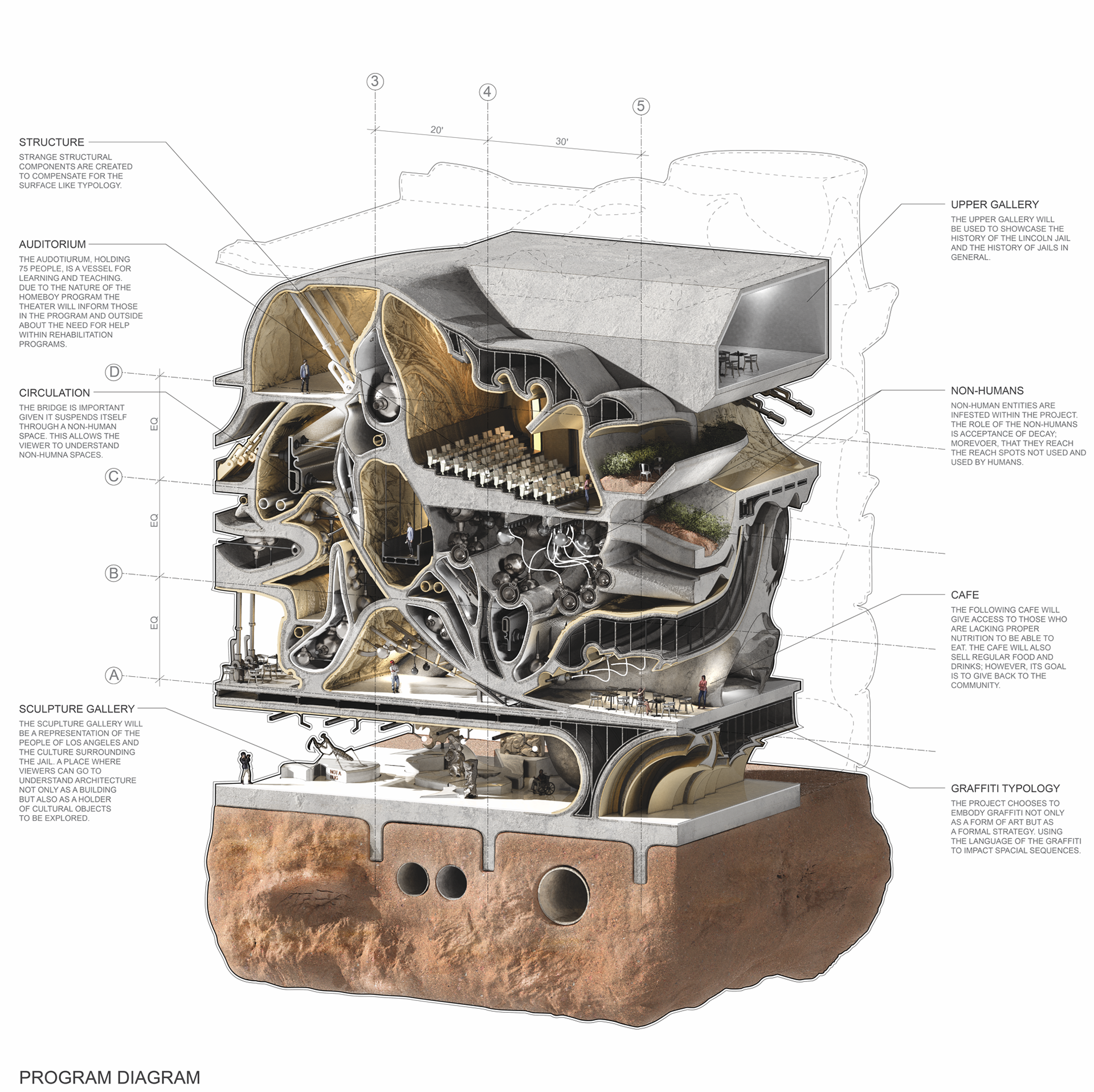 3

4

5

20'

30'

STRUCTURE

STRANGE STRUCTURAL COMPONENTS ARE CREATED TO COMPENSATE FOR THE SURFACE LIKE TYPOLOGY.

AUDITORIUM

THE AUDOTIURUM, HOLDING 75 PEOPLE, IS A VESSEL FOR LEARNING AND TEACHING. DUE TO THE NATURE OF THE HOMEBOY PROGRAM THE THEATER WILL INFORM THOSE IN THE PROGRAM AND OUTSIDE ABOUT THE NEED FOR HELP WITHIN REHABILITATION PROGRAMS.

D

CIRCULATION

THE BRIDGE IS IMPORTANT GIVEN IT SUSPENDS ITSELF THROUGH A NON-HUMAN SPACE. THIS ALLOWS THE VIEWER TO UNDERSTAND NON-HUMNA SPACES.

EQ

C

EQ

B

EQ

A

SCULPTURE GALLERY

THE SCUPLTURE GALLERY WILL BE A REPRESENTATION OF THE PEOPLE OF LOS ANGELES AND THE CULTURE SURROUNDING THE JAIL. A PLACE WHERE VIEWERS CAN GO TO UNDERSTAND ARCHITECTURE NOT ONLY AS A BUILDING BUT ALSO AS A HOLDER OF CULTURAL OBJECTS TO BE EXPLORED.

NOT A BUG

UPPER GALLERY

THE UPPER GALLERY WILL BE USED TO SHOWCASE THE HISTORY OF THE LINCOLN JAIL AND THE HISTORY OF JAILS IN GENERAL.

NON-HUMANS

NON-HUMAN ENTITIES ARE INFESTED WITHIN THE PROJECT. THE ROLE OF THE NON-HUMANS IS ACCEPTANCE OF DECAY; MOREVOER, THAT THEY REACH THE REACH SPOTS NOT USED AND USED BY HUMANS.

CAFE

THE FOLLOWING CAFE WILL GIVE ACCESS TO THOSE WHO ARE LACKING PROPER NUTRITION TO BE ABLE TO EAT. THE CAFE WILL ALSO SELL REGULAR FOOD AND DRINKS; HOWEVER, ITS GOAL IS TO GIVE BACK TO THE COMMUNITY.

GRAFFITI TYPOLOGY

THE PROJECT CHOOSES TO EMBODY GRAFFITI NOT ONLY AS A FORM OF ART BUT AS A FORMAL STRATEGY. USING THE LANGUAGE OF THE GRAFFITI TO IMPACT SPACIAL SEQUENCES.

PROGRAM DIAGRAM