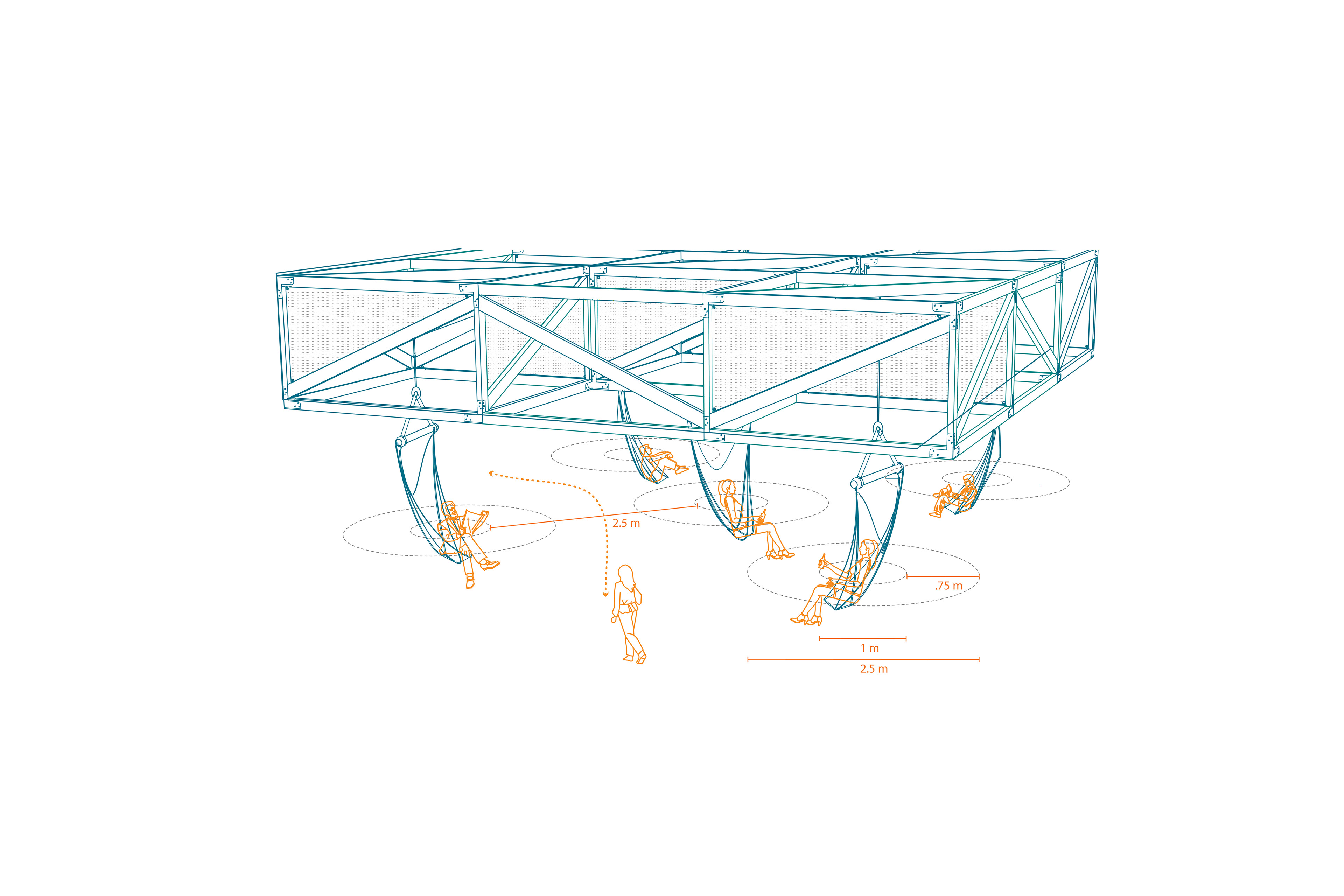 2.5 m

.75 m

1 m

2.5 m