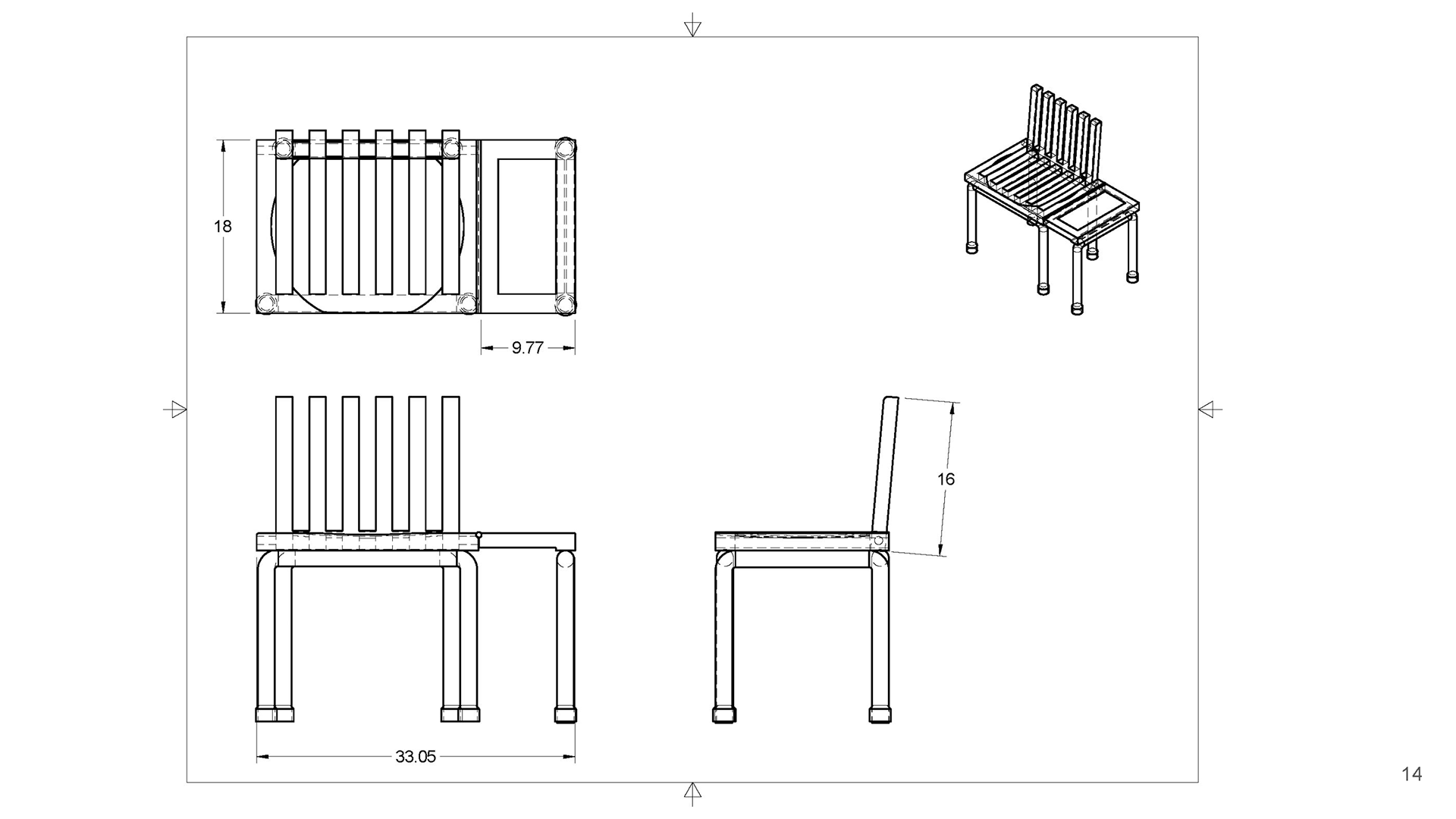 18

9.77

16

33.05

14