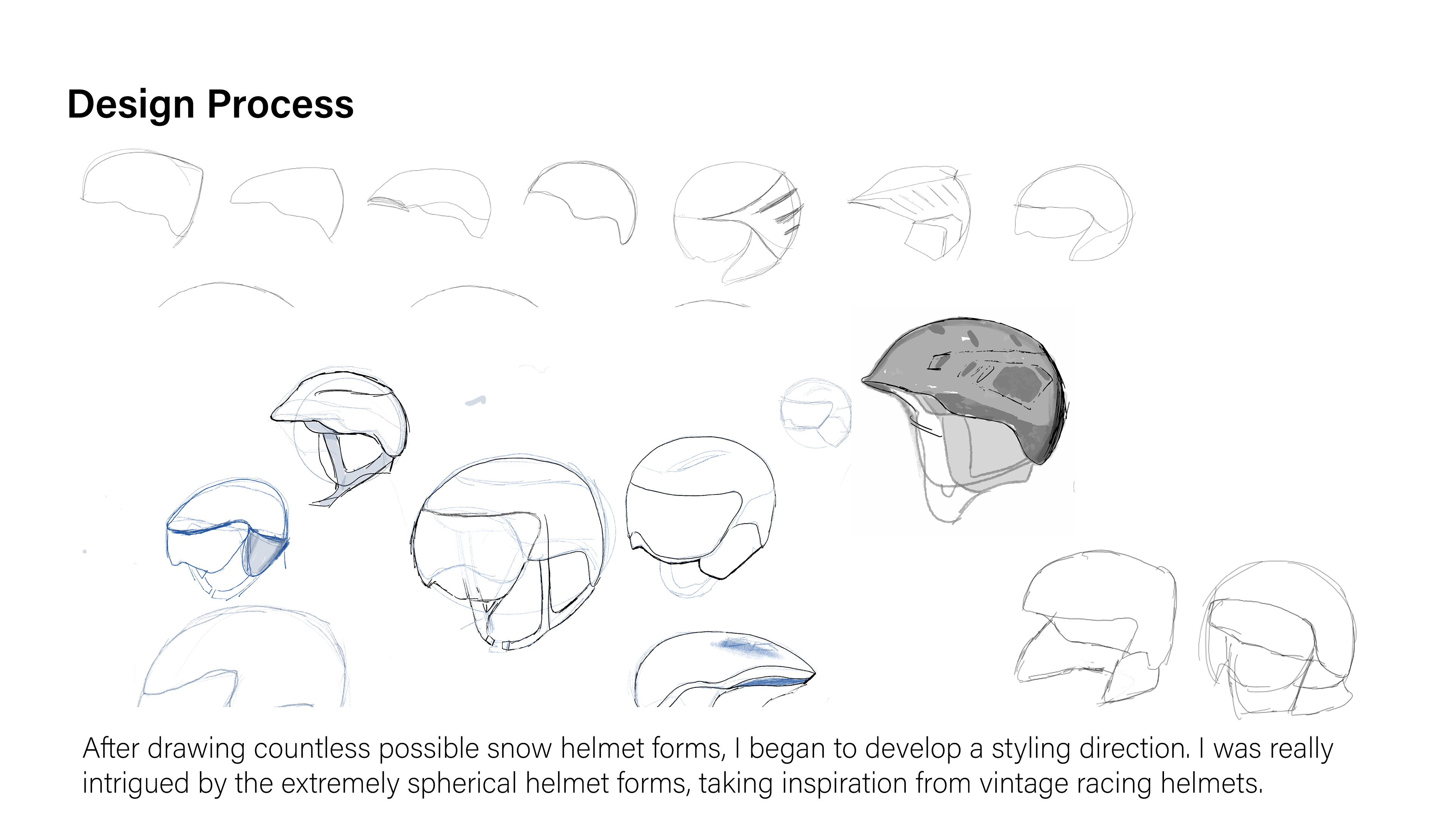 Design Process

After drawing countless possible snow helmet forms, I began to develop a styling direction. I was really intrigued by the extremely spherical helmet forms, taking inspiration from vintage racing helmets.