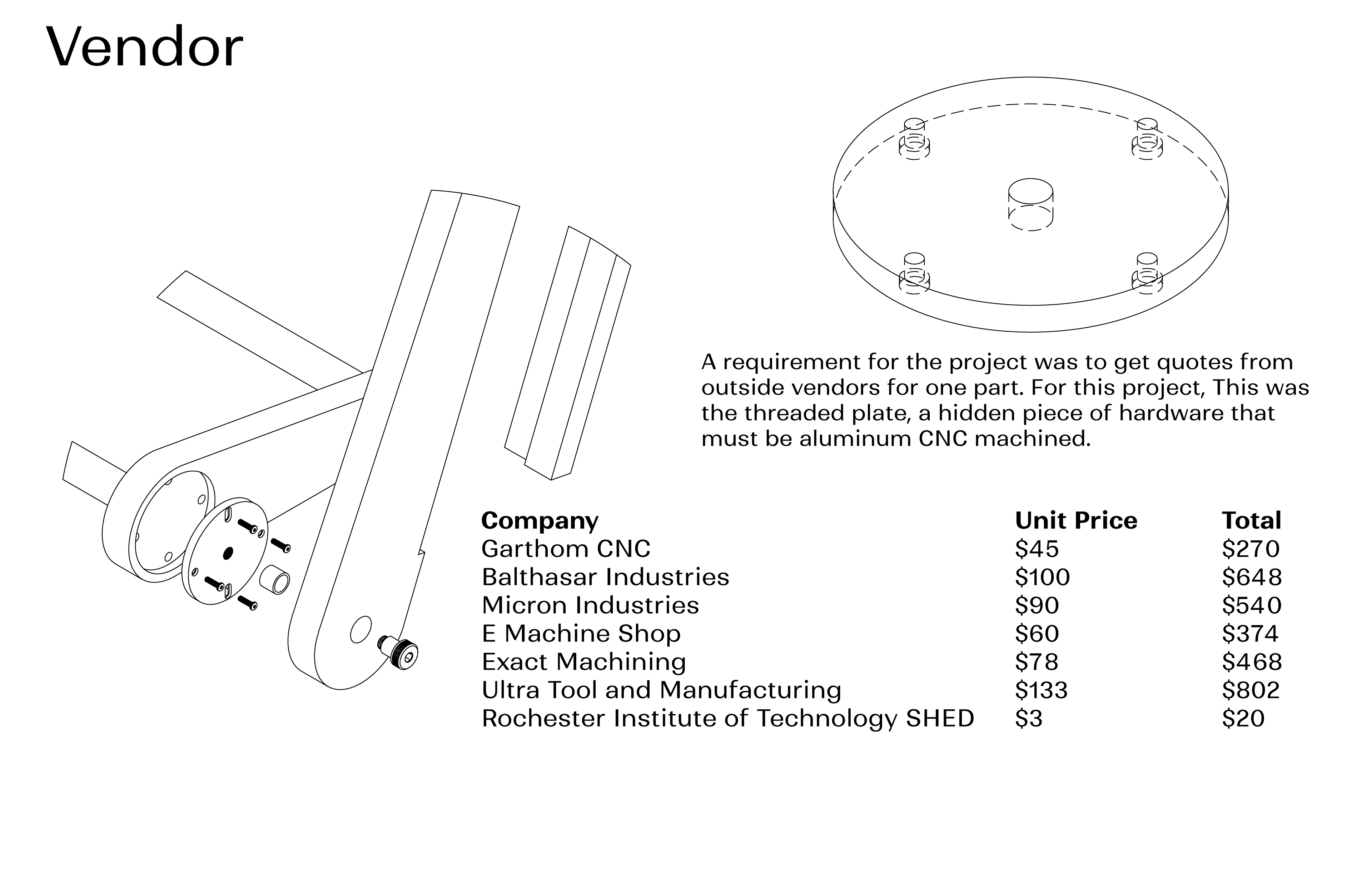 Vendor

A requirement for the project was to get quotes from outside vendors for one part. For this project, This was the threaded plate, a hidden piece of hardware that must be aluminum CNC machined.

| Company | Unit Price | Total |
|---|---|---|
| Garthom CNC | \$45 | \$270 |
| Balthasar Industries | \$100 | \$648 |
| Micron Industries | \$90 | \$540 |
| E Machine Shop | \$60 | \$374 |
| Exact Machining | \$78 | \$468 |
| Ultra Tool and Manufacturing | \$133 | \$802 |
| Rochester Institute of Technology SHED | \$3 | \$20 |