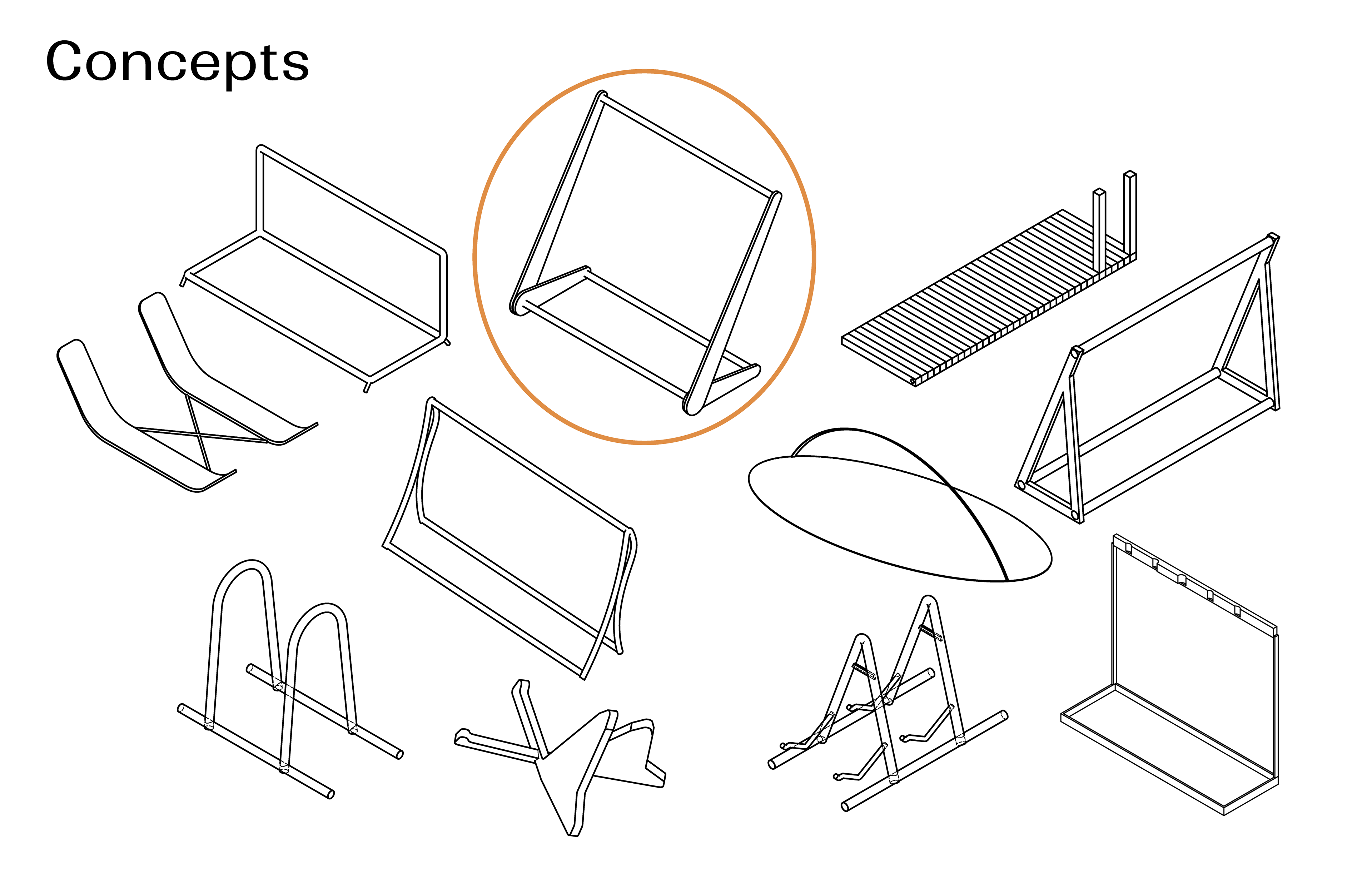 Concepts