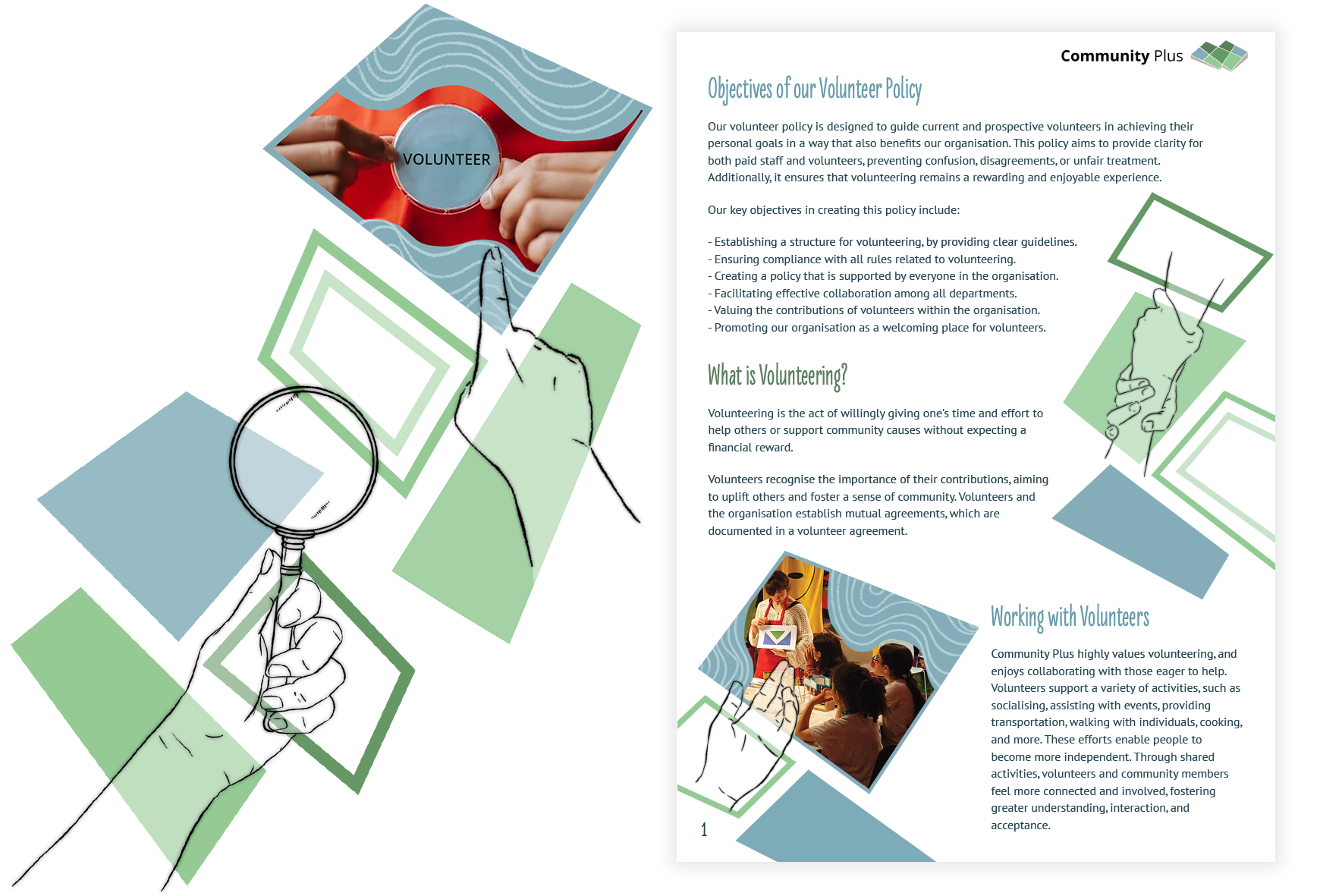 VOLUNTEER

Community Plus

Objectives of our Volunteer Policy

Our volunteer policy is designed to guide current and prospective volunteers in achieving their personal goals in a way that also benefits our organisation. This policy aims to provide clarity for both paid staff and volunteers, preventing confusion, disagreements, or unfair treatment. Additionally, it ensures that volunteering remains a rewarding and enjoyable experience.

Our key objectives in creating this policy include:

- Establishing a structure for volunteering, by providing clear guidelines.
- Ensuring compliance with all rules related to volunteering.
- Creating a policy that is supported by everyone in the organisation.
- Facilitating effective collaboration among all departments.
- Valuing the contributions of volunteers within the organisation.
- Promoting our organisation as a welcoming place for volunteers.

What is Volunteering?

Volunteering is the act of willingly giving one's time and effort to help others or support community causes without expecting a financial reward.

Volunteers recognise the importance of their contributions, aiming to uplift others and foster a sense of community. Volunteers and the organisation establish mutual agreements, which are documented in a volunteer agreement.

Working with Volunteers

Community Plus highly values volunteering, and enjoys collaborating with those eager to help. Volunteers support a variety of activities, such as socialising, assisting with events, providing transportation, walking with individuals, cooking, and more. These efforts enable people to become more independent. Through shared activities, volunteers and community members feel more connected and involved, fostering greater understanding, interaction, and acceptance.

1