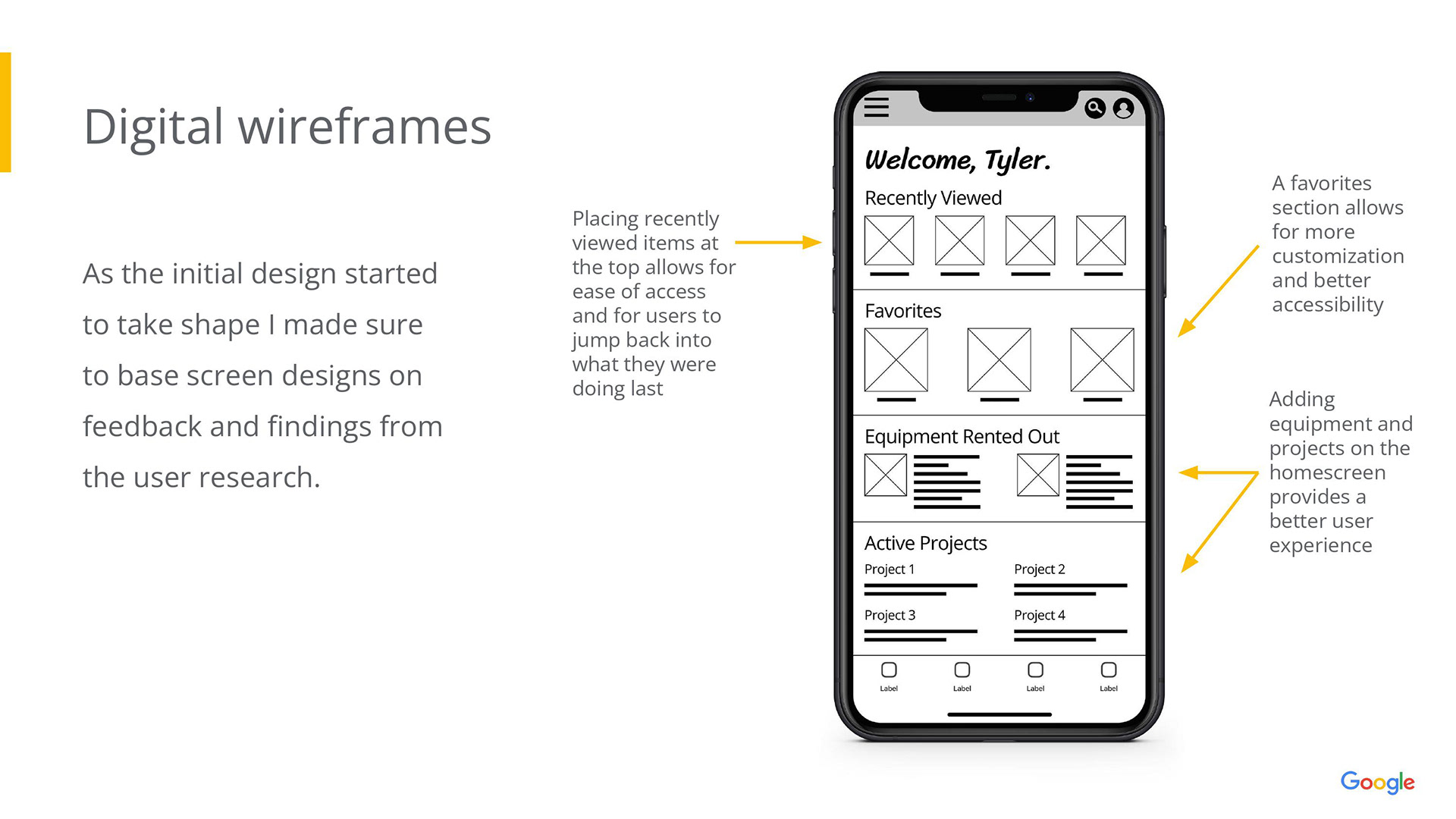 Digital wireframes

As the initial design started to take shape I made sure to base screen designs on feedback and findings from the user research.

Placing recently viewed items at the top allows for ease of access and for users to jump back into what they were doing last

Welcome, Tyler.

Recently Viewed

Favorites

Equipment Rented Out

Active Projects

Project 1

Project 2

Project 3

Project 4

Label

Label

Label

Label

A favorites section allows for more customization and better accessibility

Adding equipment and projects on the homescreen provides a better user experience

Google