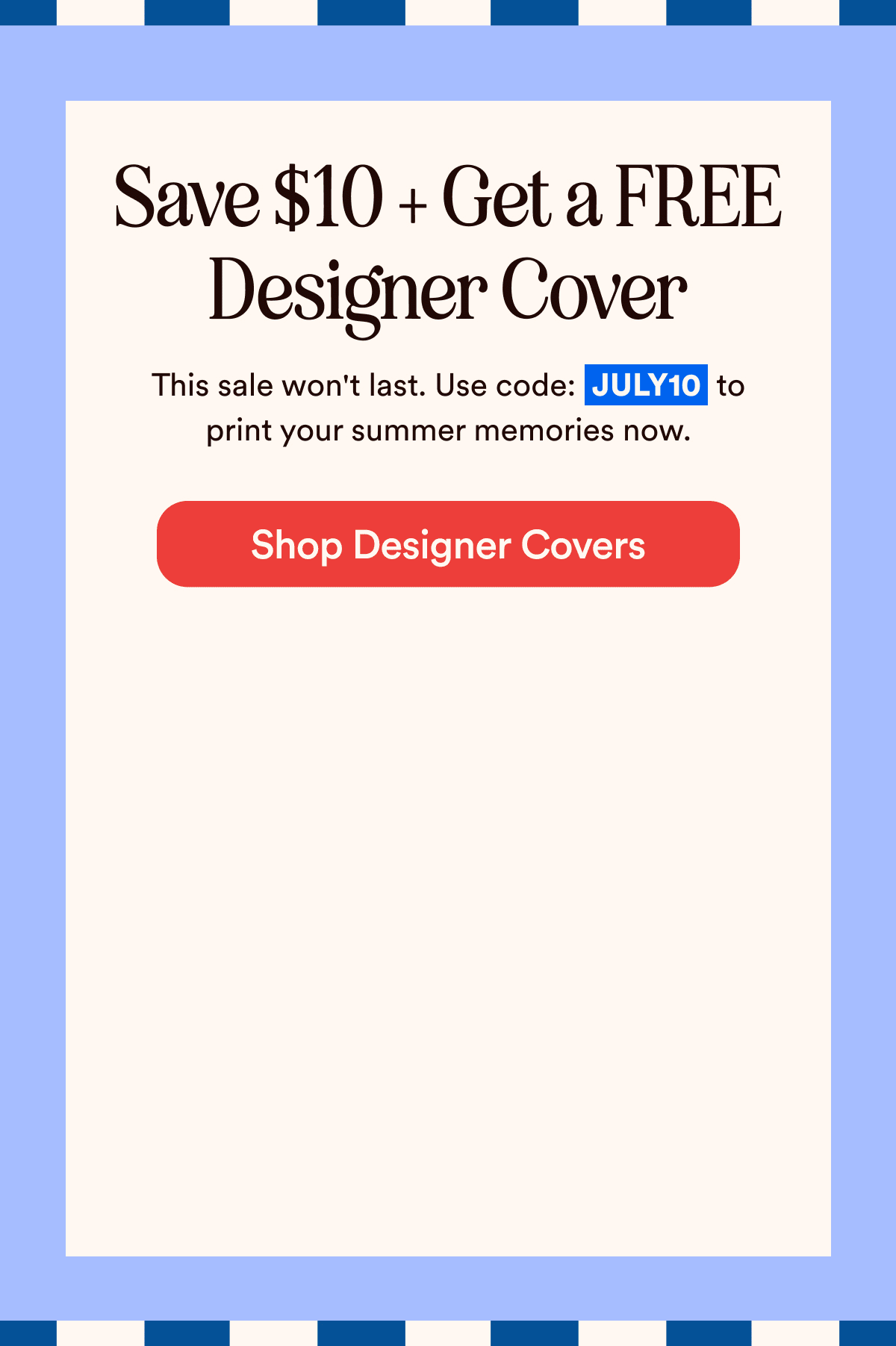 Save \$10 + Get a FREE Designer Cover

This sale won't last. Use code: JULY10 to print your summer memories now.

Shop Designer Covers