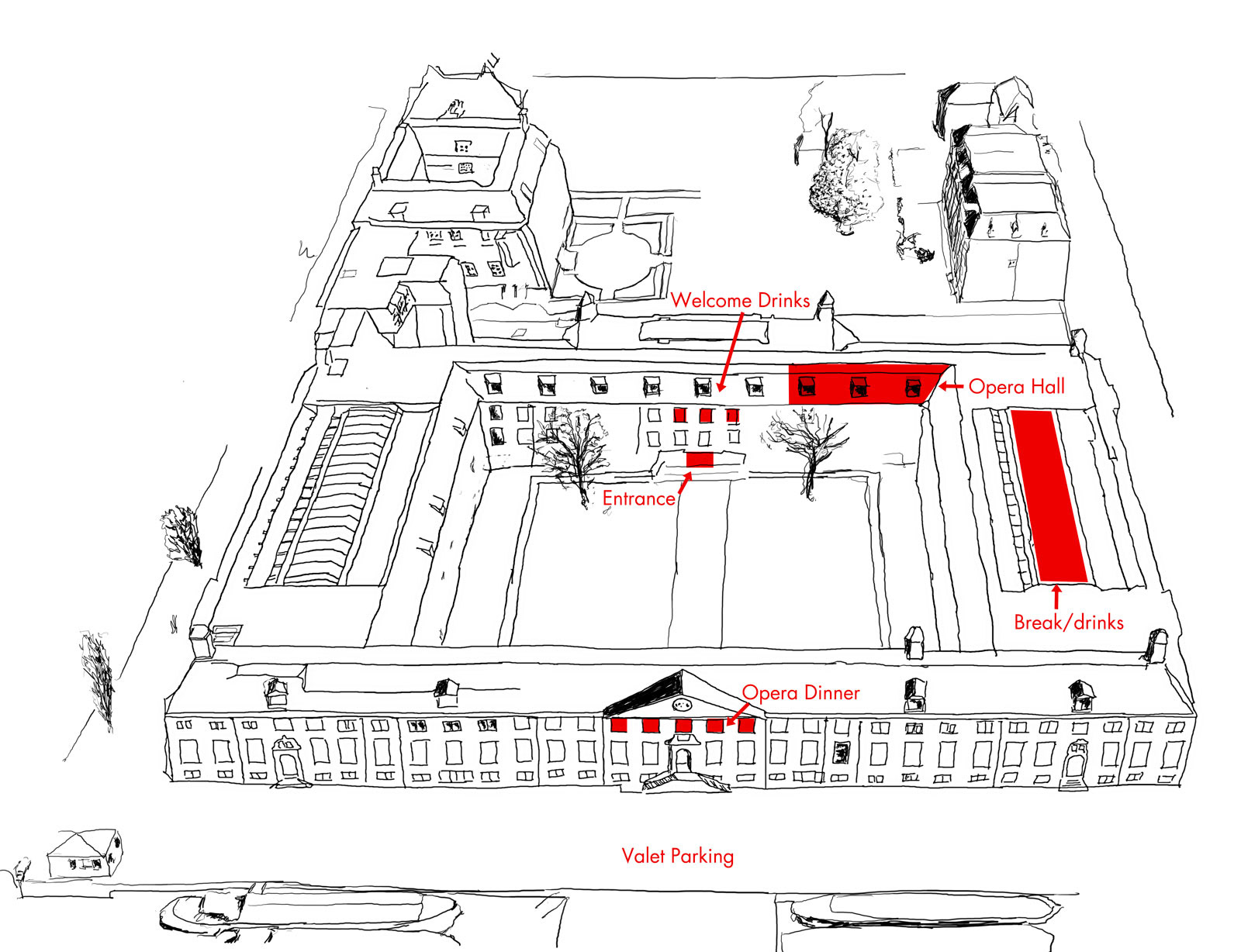 Welcome Drinks

Opera Hall

Entrance

Break/drinks

Opera Dinner

Valet Parking