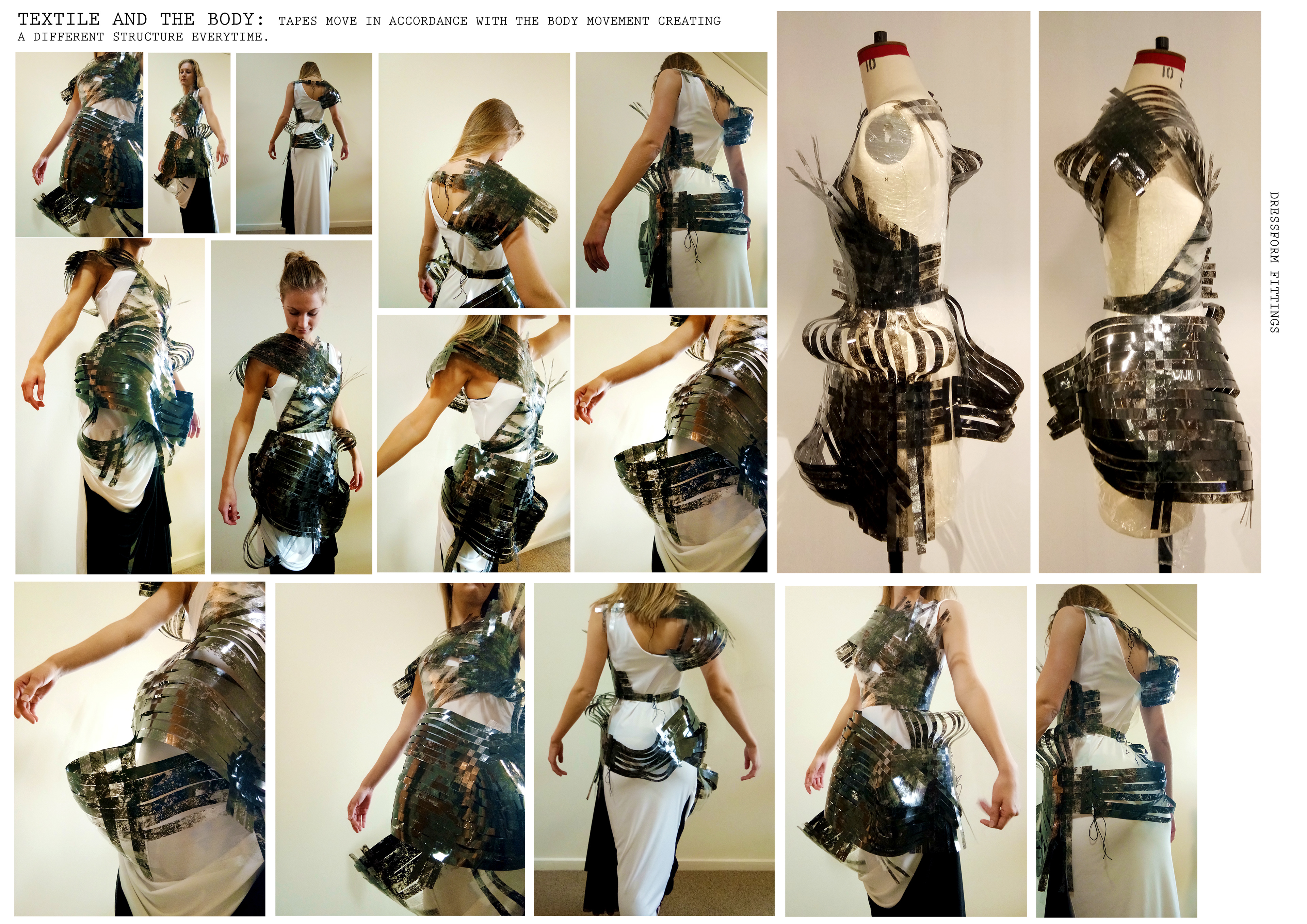 TEXTILE AND THE BODY: TAPES MOVE IN ACCORDANCE WITH THE BODY MOVEMENT CREATING A DIFFERENT STRUCTURE EVERYTIME.

10

10

DRESSFORM FITTINGS