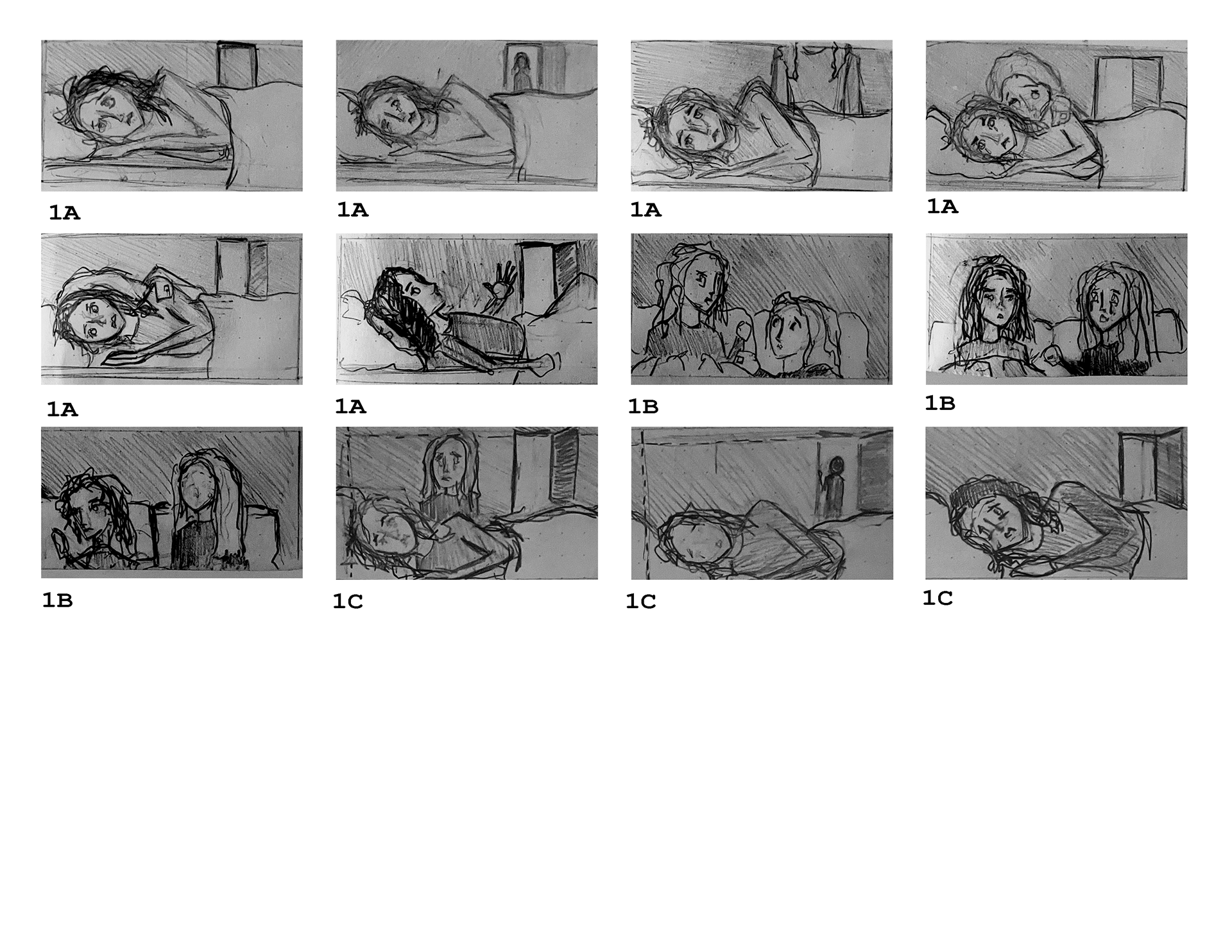 1A

1A

1A

1A

1A

1A

1B

1B

1B

1C

1C

1C