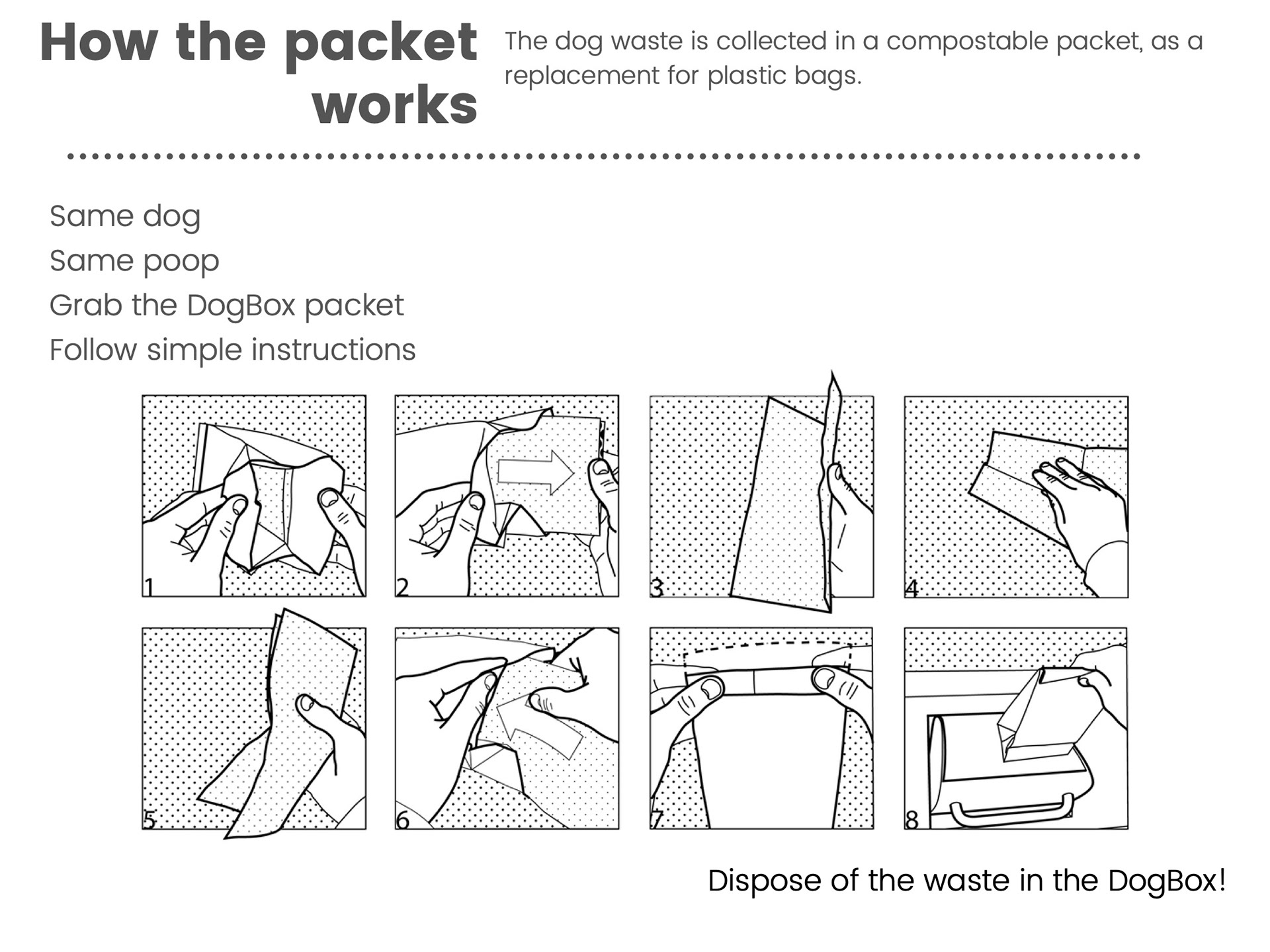 How the packet works

The dog waste is collected in a compostable packet, as a replacement for plastic bags.

Same dog
Same poop
Grab the DogBox packet
Follow simple instructions

1
2
3
4
5
6
7
8

Dispose of the waste in the DogBox!