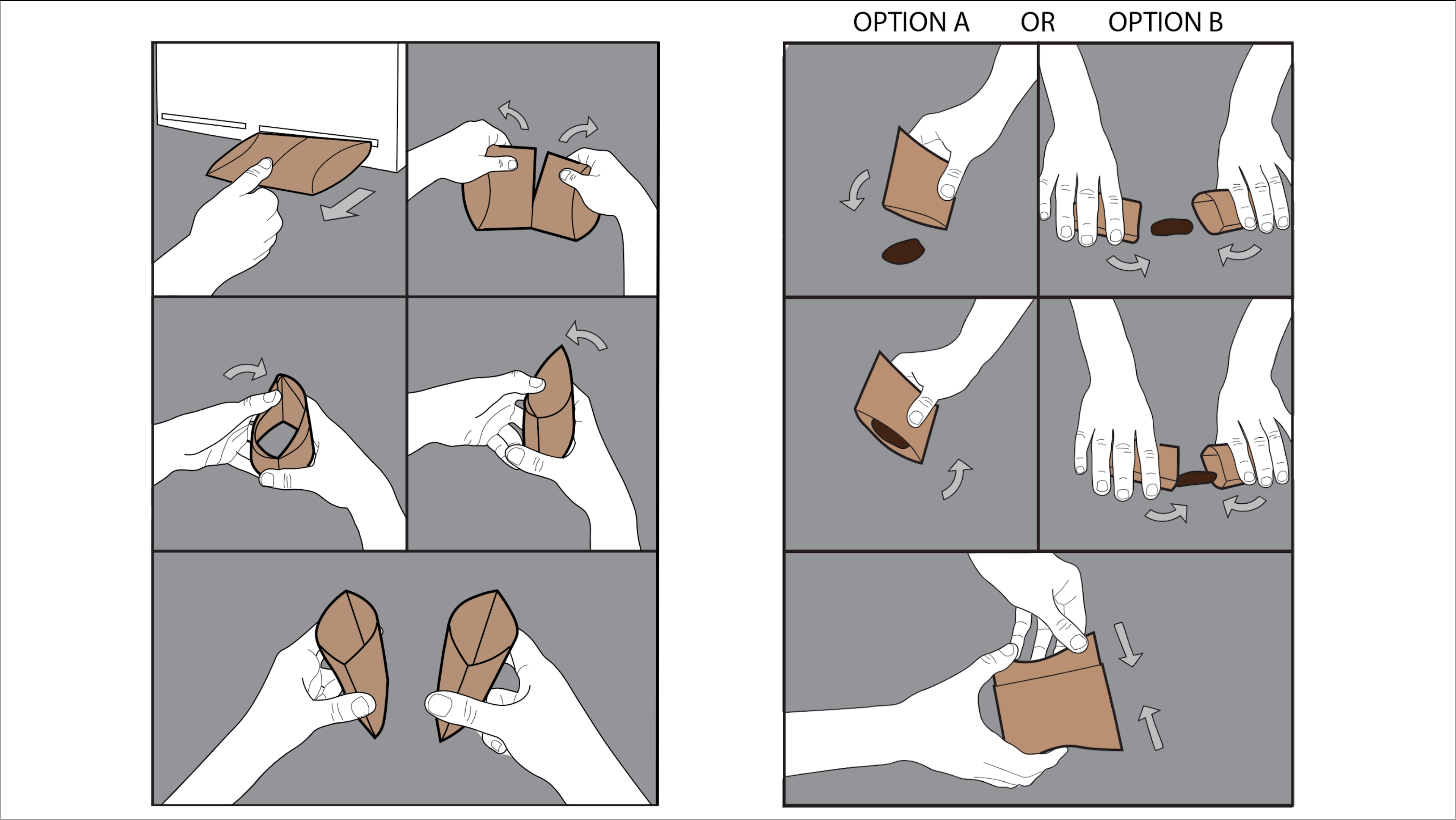 OPTION A OR OPTION B