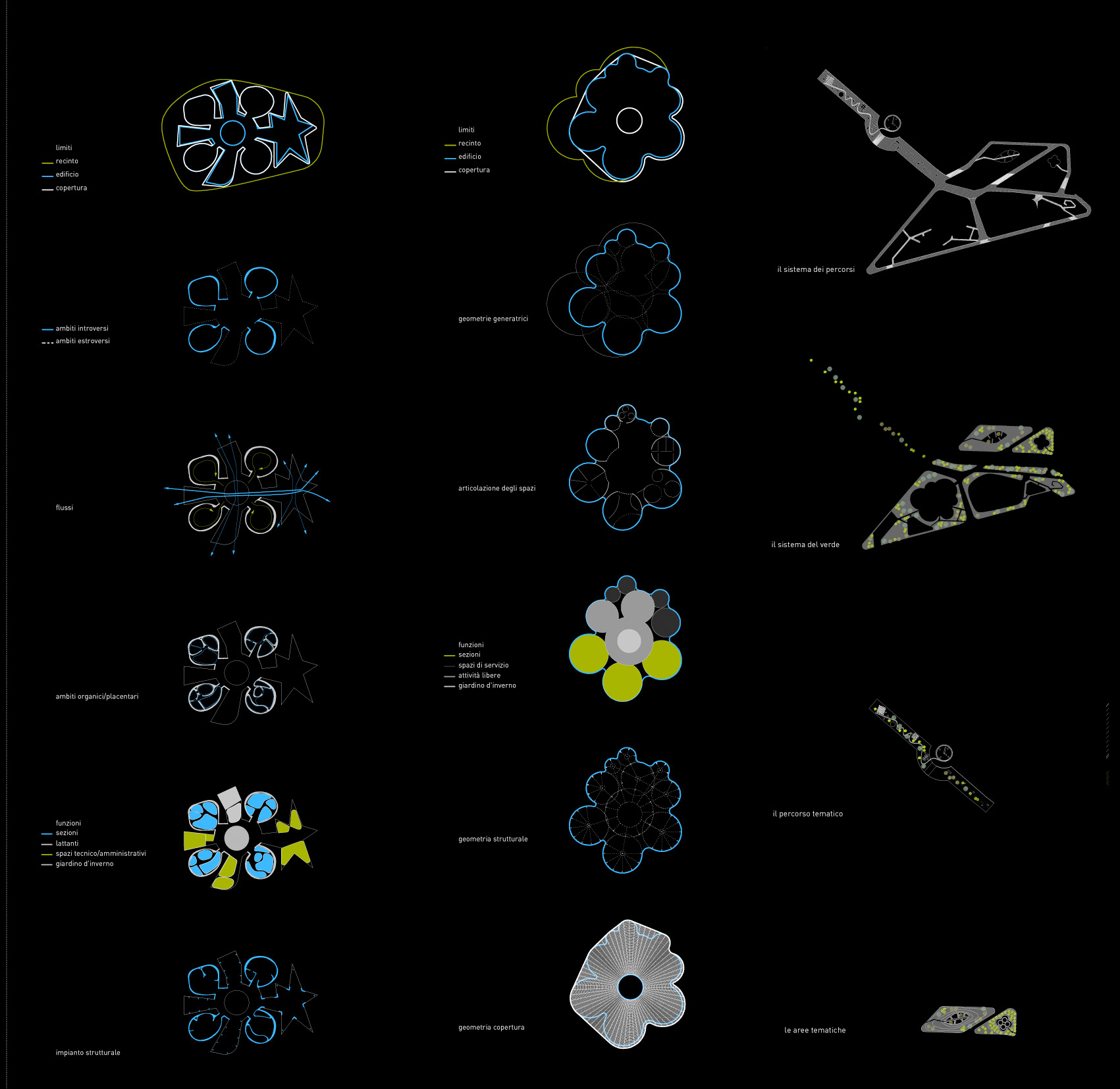 limiti
recinto
edificio
copertura

ambiti introversi
ambiti estroversi

flussi

ambiti organici/placentari

funzioni
sezioni
lattanti
spazi tecnico/amministrativi
giardino d'inverno

impianto strutturale

limiti
recinto
edificio
copertura

geometrie generatrici

articolazione degli spazi

funzioni
sezioni
spazi di servizio
attività libere
giardino d'inverno

geometria strutturale

geometria copertura

il sistema dei percorsi

il sistema del verde

il percorso tematico

le aree tematiche