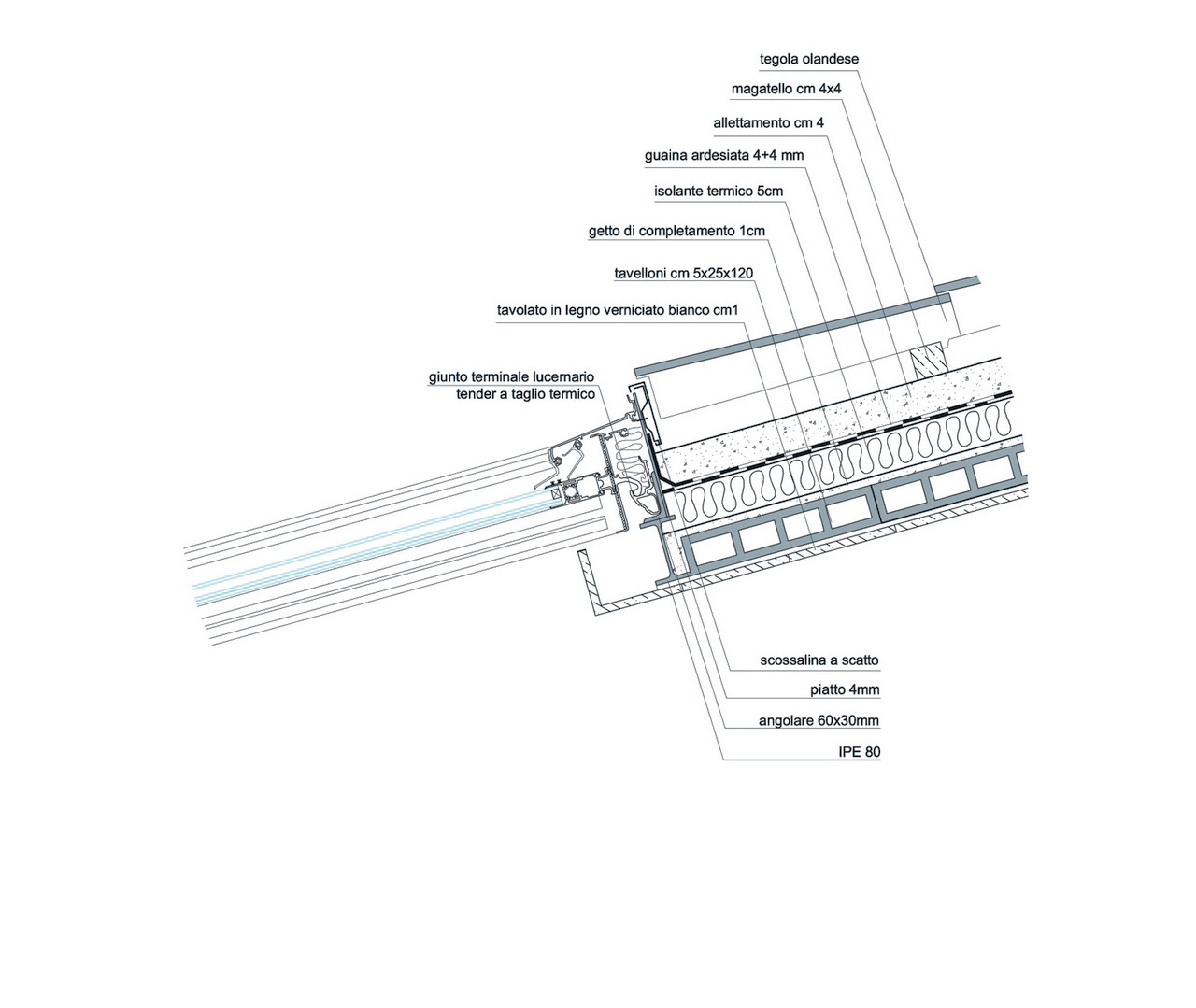 tegola olandese

magatello cm 4x4

allettamento cm 4

guaina ardesiata 4+4 mm

isolante termico 5cm

getto di completamento 1cm

tavelloni cm 5x25x120

tavolato in legno verniciato bianco cm1

giunto terminale lucernario tender a taglio termico

scossalina a scatto

piatto 4mm

angolare 60x30mm

IPE 80