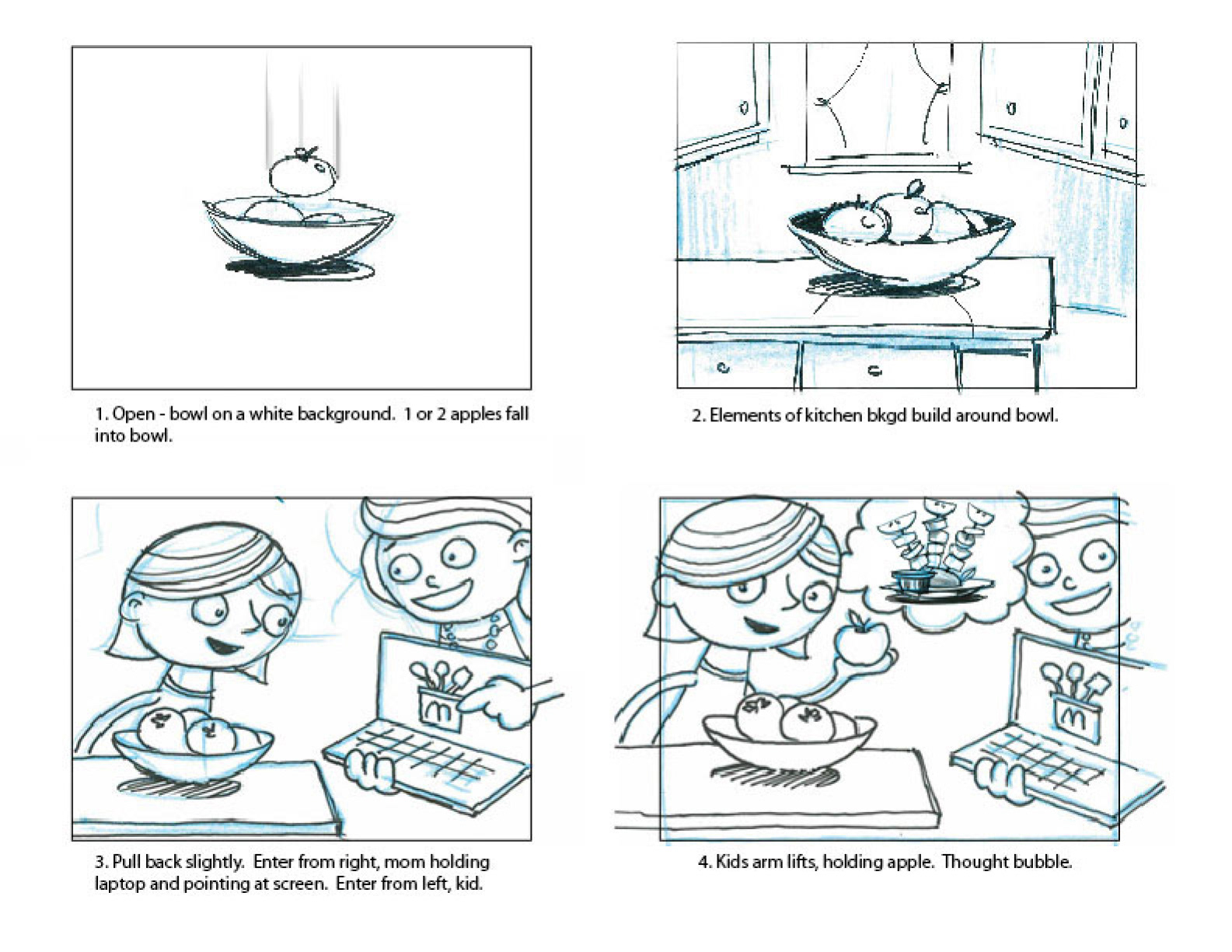 1. Open - bowl on a white background. 1 or 2 apples fall into bowl.

2. Elements of kitchen bkgd build around bowl.

3. Pull back slightly. Enter from right, mom holding laptop and pointing at screen. Enter from left, kid.

4. Kids arm lifts, holding apple. Thought bubble.