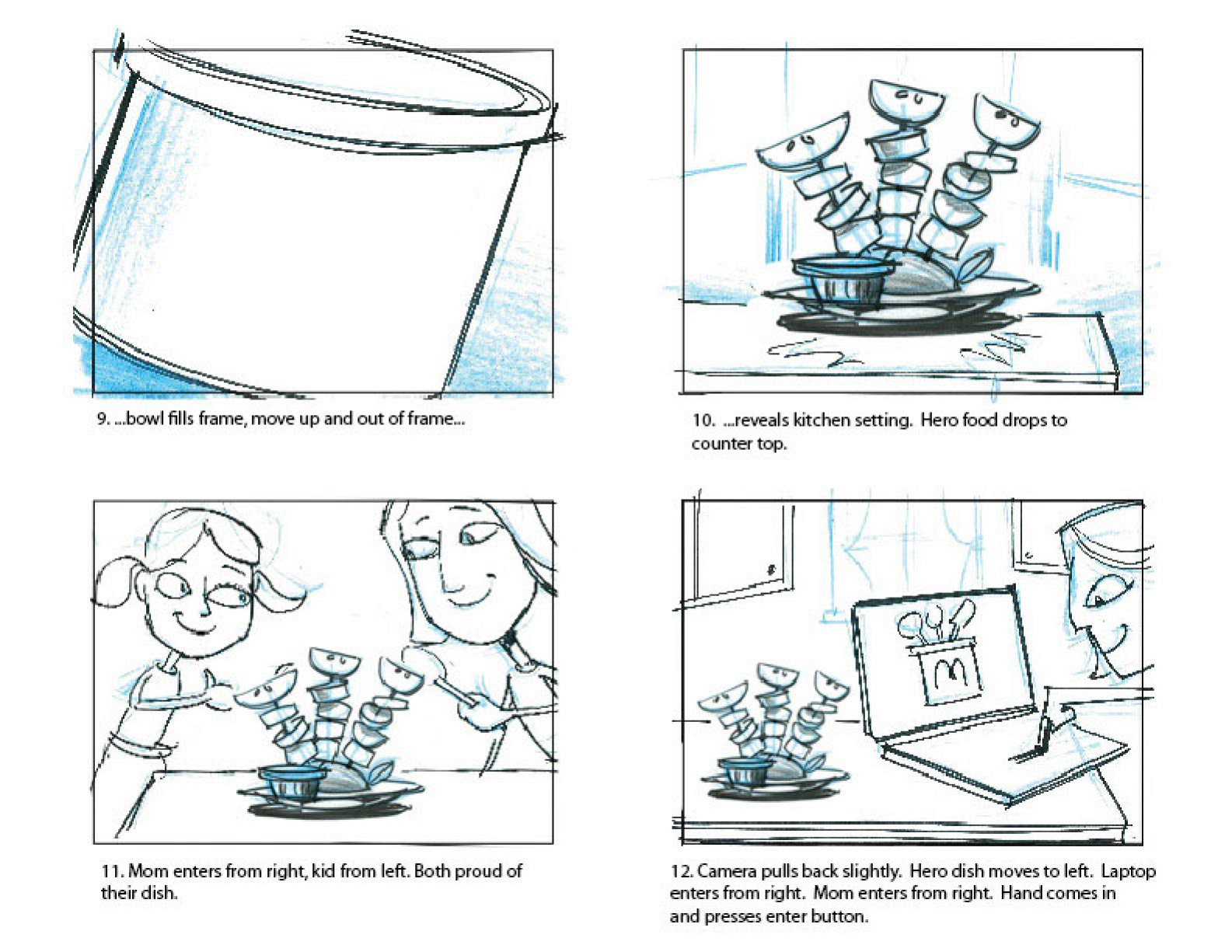 9. ...bowl fills frame, move up and out of frame...

10. ...reveals kitchen setting. Hero food drops to counter top.

11. Mom enters from right, kid from left. Both proud of their dish.

m

12. Camera pulls back slightly. Hero dish moves to left. Laptop enters from right. Mom enters from right. Hand comes in and presses enter button.