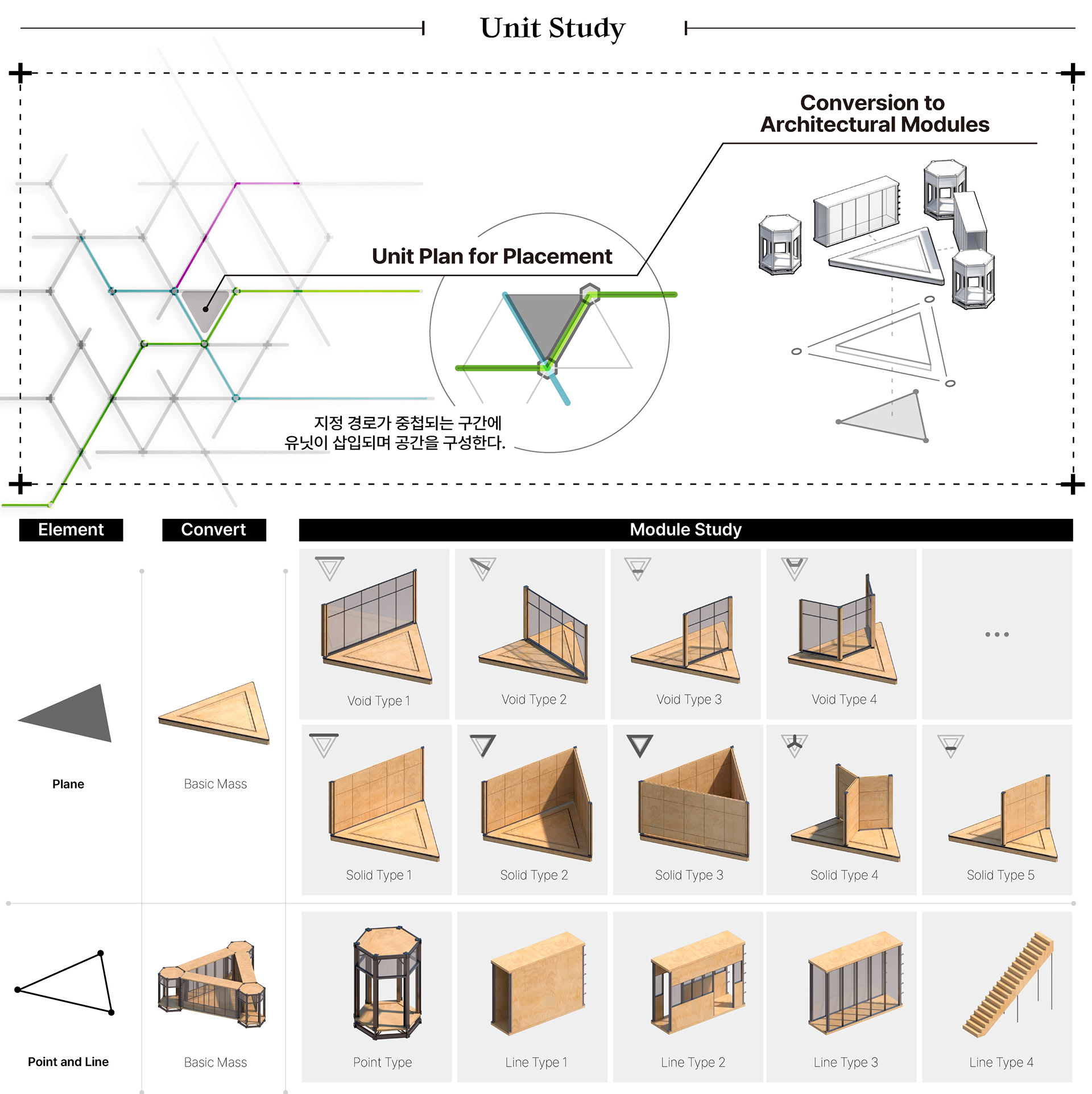 Unit Study

Conversion to Architectural Modules

Unit Plan for Placement

지정 경로가 중첩되는 구간에 유닛이 삽입되며 공간을 구성한다.

Element

Convert

Module Study

Void Type 1

Void Type 2

Void Type 3

Void Type 4

...

Plane

Basic Mass

Solid Type 1

Solid Type 2

Solid Type 3

Solid Type 4

Solid Type 5

Point and Line

Basic Mass

Point Type

Line Type 1

Line Type 2

Line Type 3

Line Type 4