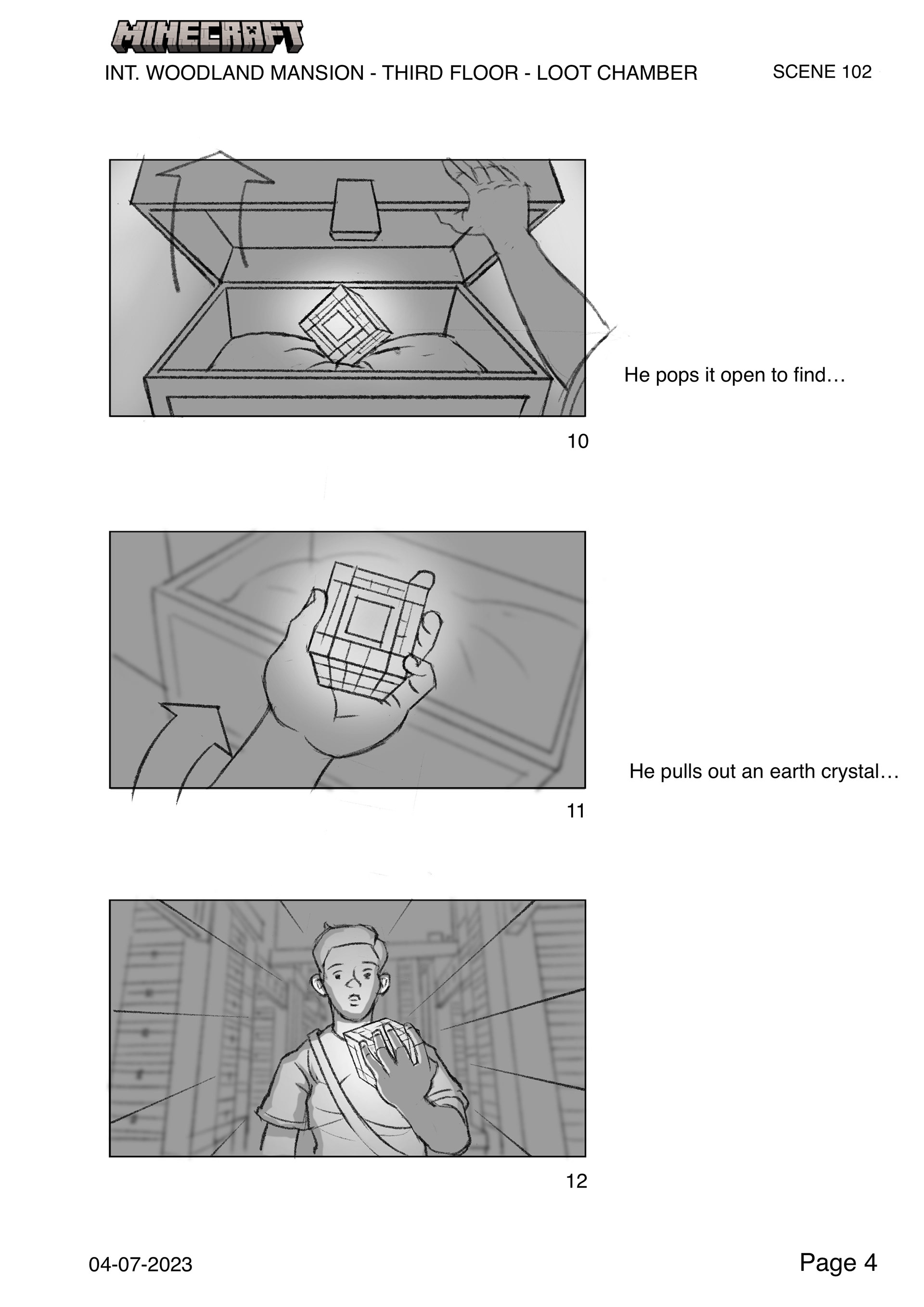 MINECRAFT

INT. WOODLAND MANSION - THIRD FLOOR - LOOT CHAMBER

SCENE 102

He pops it open to find…

10

He pulls out an earth crystal…

11

12

04-07-2023

Page 4