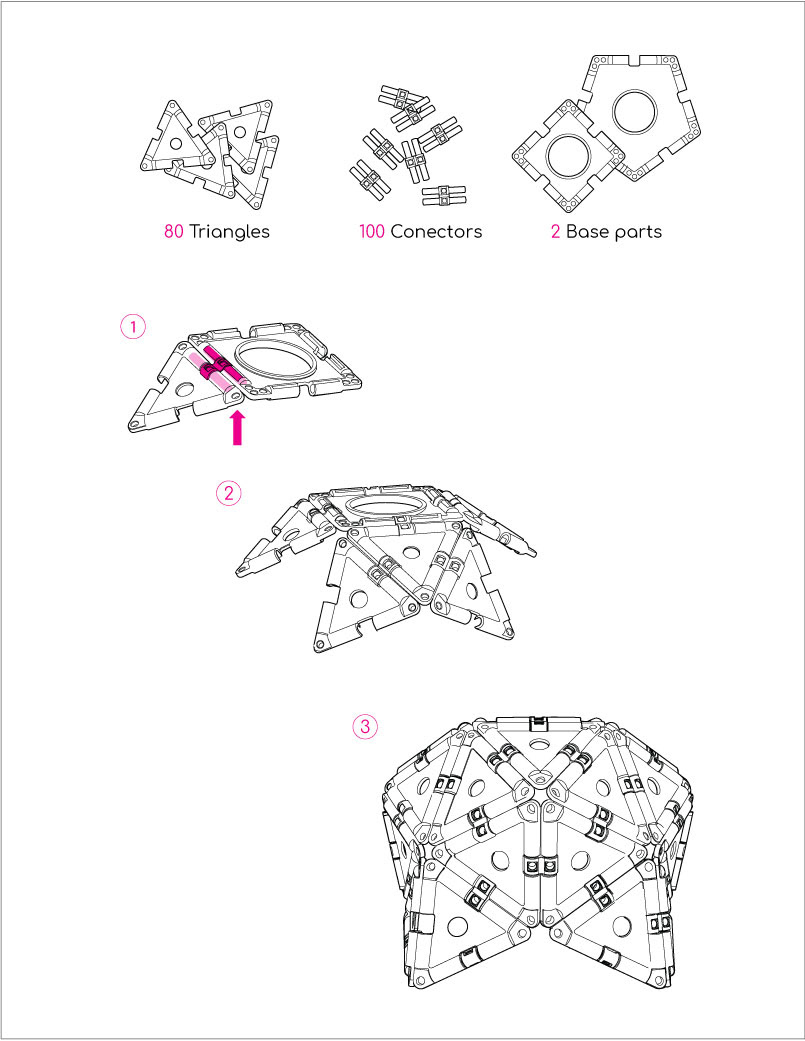 80 Triangles

100 Conectors

2 Base parts

1

2

3