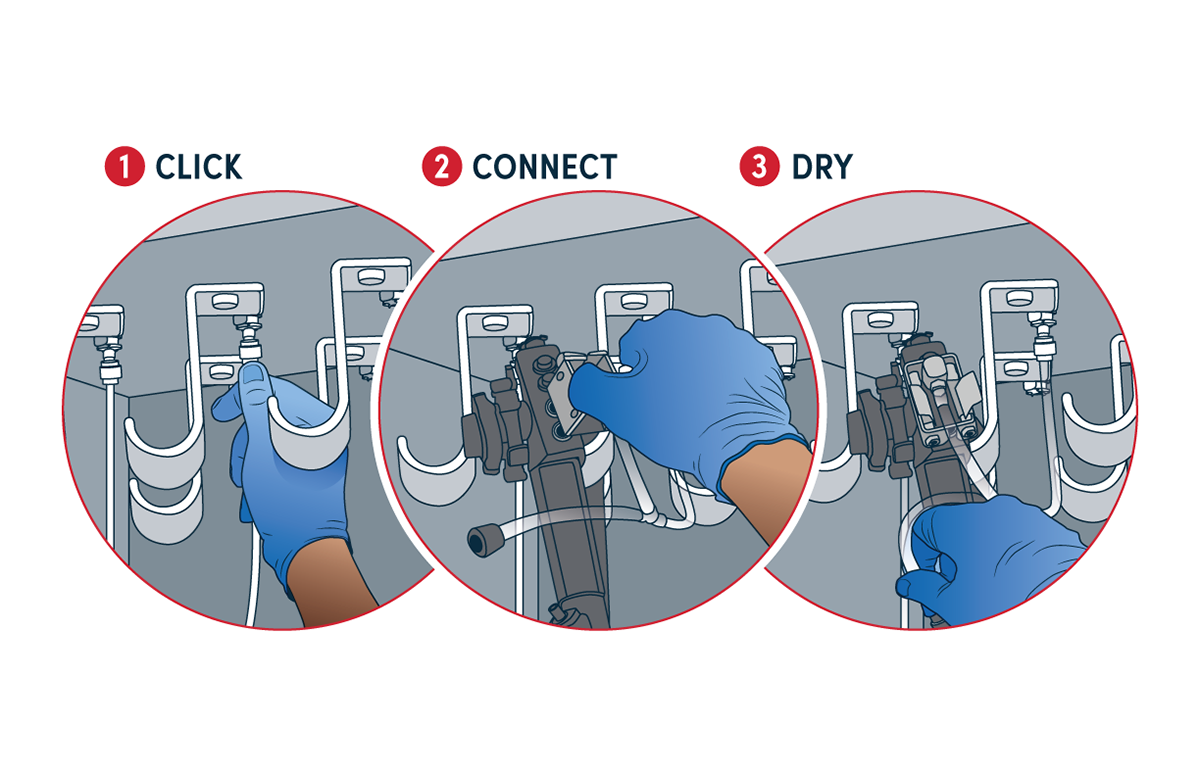 1 CLICK 2 CONNECT 3 DRY